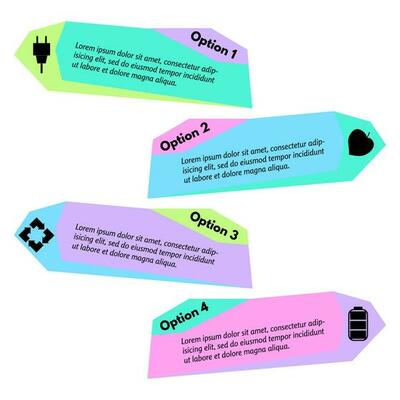 Option 1

Lorem ipsum dolor sit amet, consectetur adipisicing elit, sed do eiusmod tempor incididunt ut labore et dolore magna aliqua.

Option 2

Lorem ipsum dolor sit amet, consectetur adipisicing elit, sed do eiusmod tempor incididunt ut labore et dolore magna aliqua.

Option 3

Lorem ipsum dolor sit amet, consectetur adipisicing elit, sed do eiusmod tempor incididunt ut labore et dolore magna aliqua.

Option 4

Lorem ipsum dolor sit amet, consectetur adipisicing elit, sed do eiusmod tempor incididunt ut labore et dolore magna aliqua.