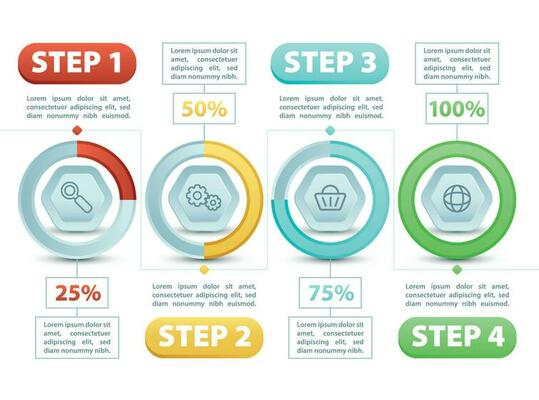 STEP 1

Lorem ipsum dolor sit amet, consectetuer adipiscing elit, sed diam nonummy nibh euismod.

25%

Lorem ipsum dolor sit amet, consectetuer adipiscing elit, sed diam nonummy nibh.

Lorem ipsum dolor sit amet, consectetuer adipiscing elit, sed diam nonummy nibh.

50%

Lorem ipsum dolor sit amet, consectetuer adipiscing elit, sed diam nonummy nibh euismod.

STEP 2

STEP 3

Lorem ipsum dolor sit amet, consectetuer adipiscing elit, sed diam nonummy nibh euismod.

75%

Lorem ipsum dolor sit amet, consectetuer adipiscing elit, sed diam nonummy nibh.

Lorem ipsum dolor sit amet, consectetuer adipiscing elit, sed diam nonummy nibh.

100%

Lorem ipsum dolor sit amet, consectetuer adipiscing elit, sed diam nonummy nibh euismod.

STEP 4