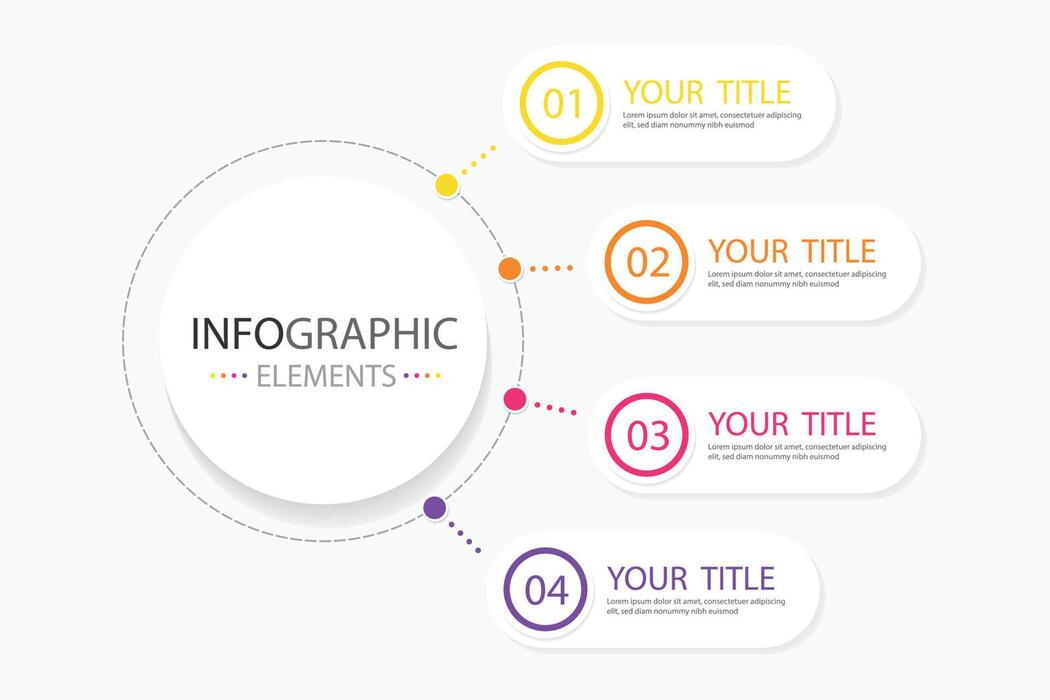 INFOGRAPHIC
ELEMENTS

01
YOUR TITLE
Lorem ipsum dolor sit amet, consectetuer adipiscing elit, sed diam nonummy nibh euismod

02
YOUR TITLE
Lorem ipsum dolor sit amet, consectetuer adipiscing elit, sed diam nonummy nibh euismod

03
YOUR TITLE
Lorem ipsum dolor sit amet, consectetuer adipiscing elit, sed diam nonummy nibh euismod

04
YOUR TITLE
Lorem ipsum dolor sit amet, consectetuer adipiscing elit, sed diam nonummy nibh euismod