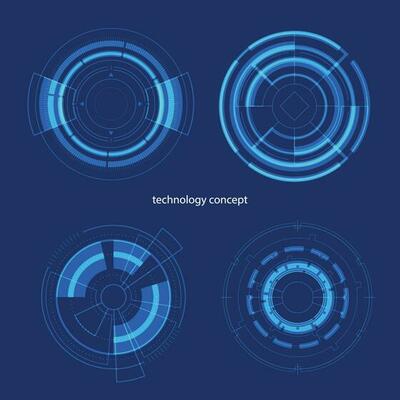 technology concept