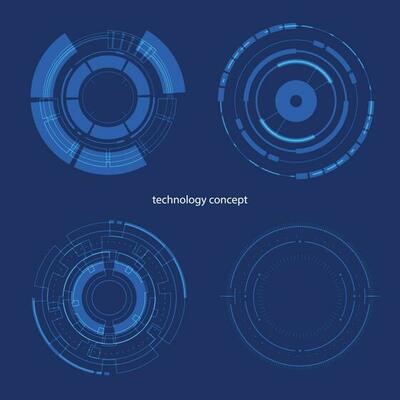 technology concept