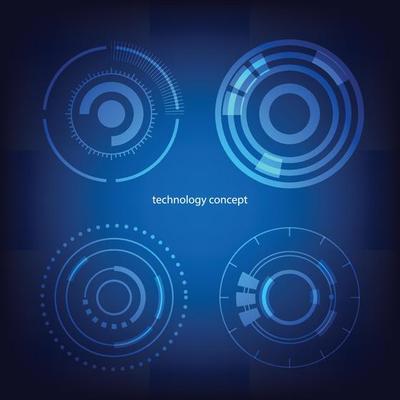 technology concept