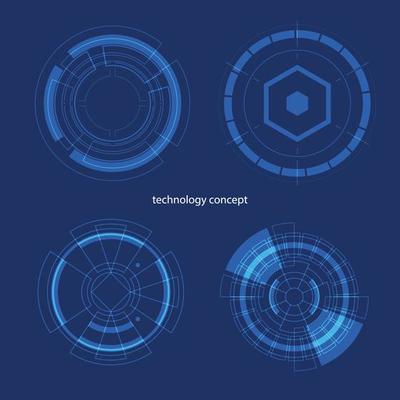 technology concept