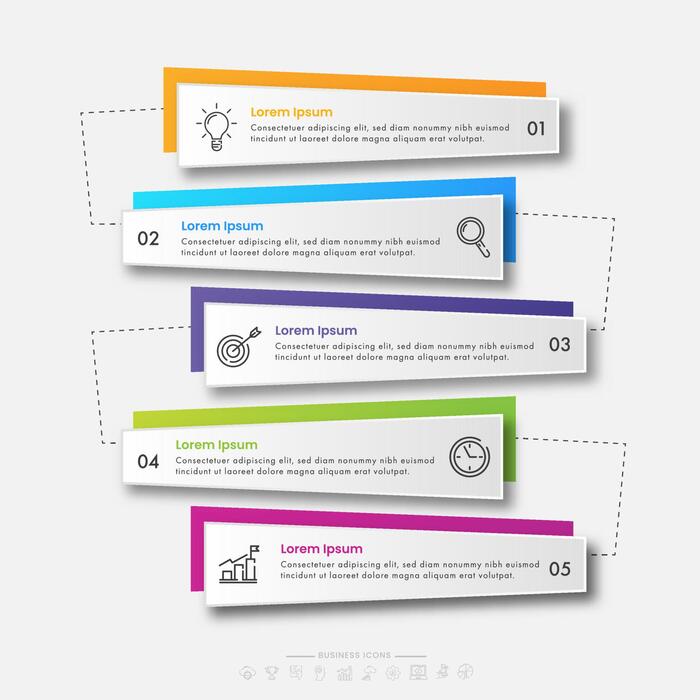 Lorem Ipsum
Consectetuer adipiscing elit, sed diam nonummy nibh euismod tincidunt ut laoreet dolore magna aliquam erat volutpat.
01

02
Lorem Ipsum
Consectetuer adipiscing elit, sed diam nonummy nibh euismod tincidunt ut laoreet dolore magna aliquam erat volutpat.

Lorem Ipsum
Consectetuer adipiscing elit, sed diam nonummy nibh euismod tincidunt ut laoreet dolore magna aliquam erat volutpat.
03

04
Lorem Ipsum
Consectetuer adipiscing elit, sed diam nonummy nibh euismod tincidunt ut laoreet dolore magna aliquam erat volutpat.

Lorem Ipsum
Consectetuer adipiscing elit, sed diam nonummy nibh euismod tincidunt ut laoreet dolore magna aliquam erat volutpat.
05

BUSINESS ICONS