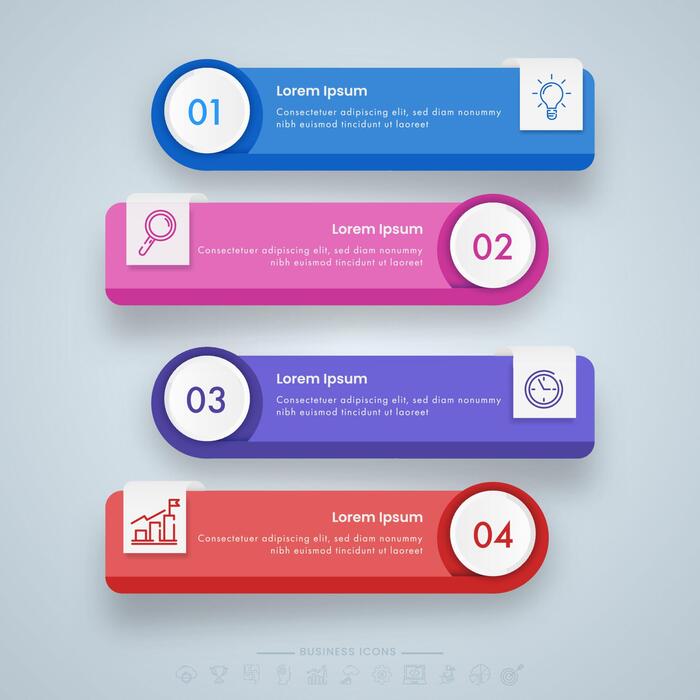 01

Lorem Ipsum

Consectetuer adipiscing elit, sed diam nonummy nibh euismod tincidunt ut laoreet

Lorem Ipsum

Consectetuer adipiscing elit, sed diam nonummy nibh euismod tincidunt ut laoreet

02

03

Lorem Ipsum

Consectetuer adipiscing elit, sed diam nonummy nibh euismod tincidunt ut laoreet

Lorem Ipsum

Consectetuer adipiscing elit, sed diam nonummy nibh euismod tincidunt ut laoreet

04

BUSINESS ICONS