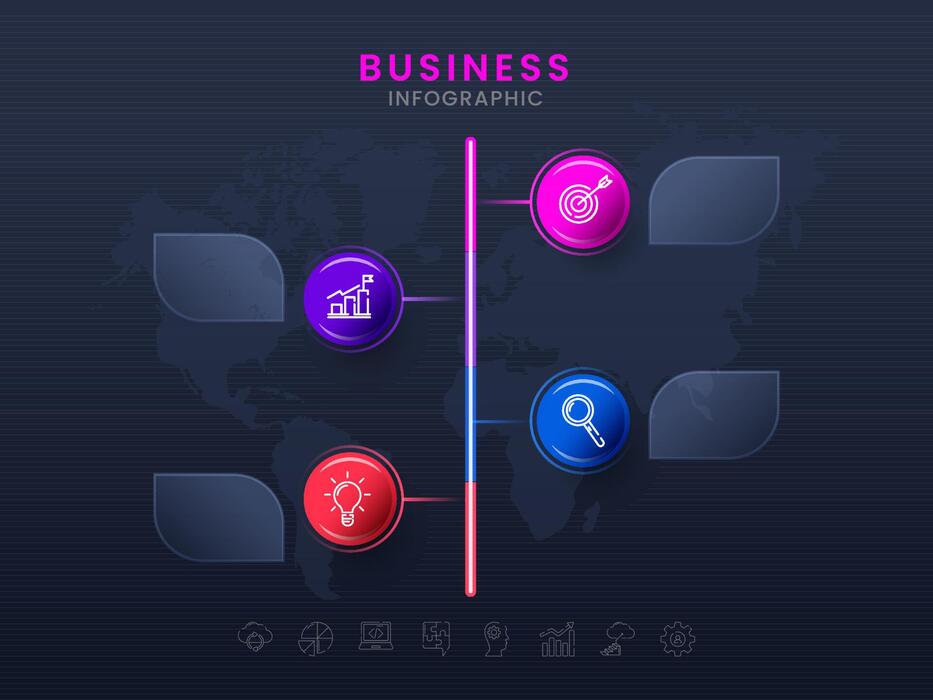 BUSINESS
INFOGRAPHIC