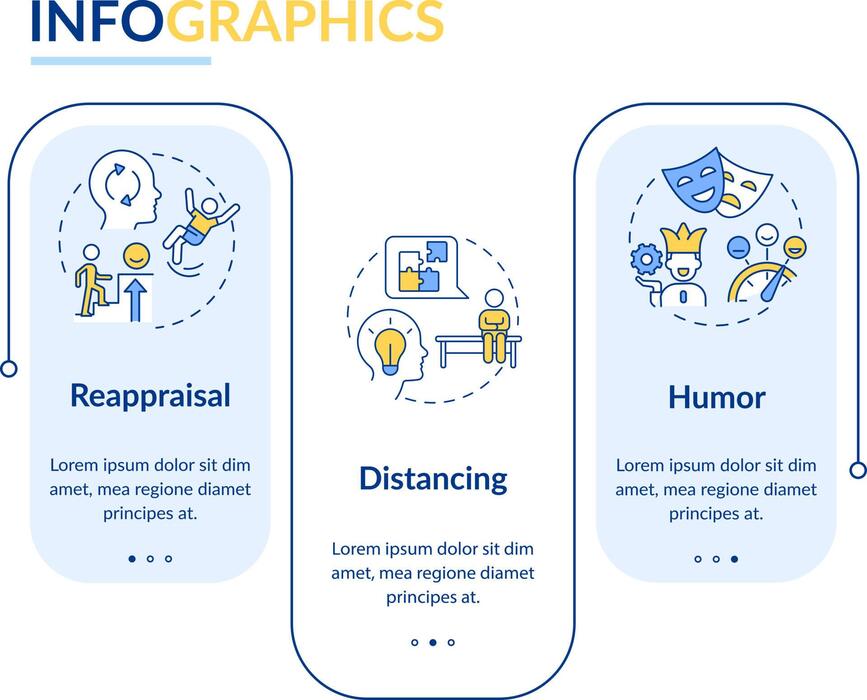 INFOGRAPHICS

Reappraisal

Lorem ipsum dolor sit dim amet, mea regione diamet principes at.

Distancing

Lorem ipsum dolor sit dim amet, mea regione diamet principes at.

Humor

Lorem ipsum dolor sit dim amet, mea regione diamet principes at.