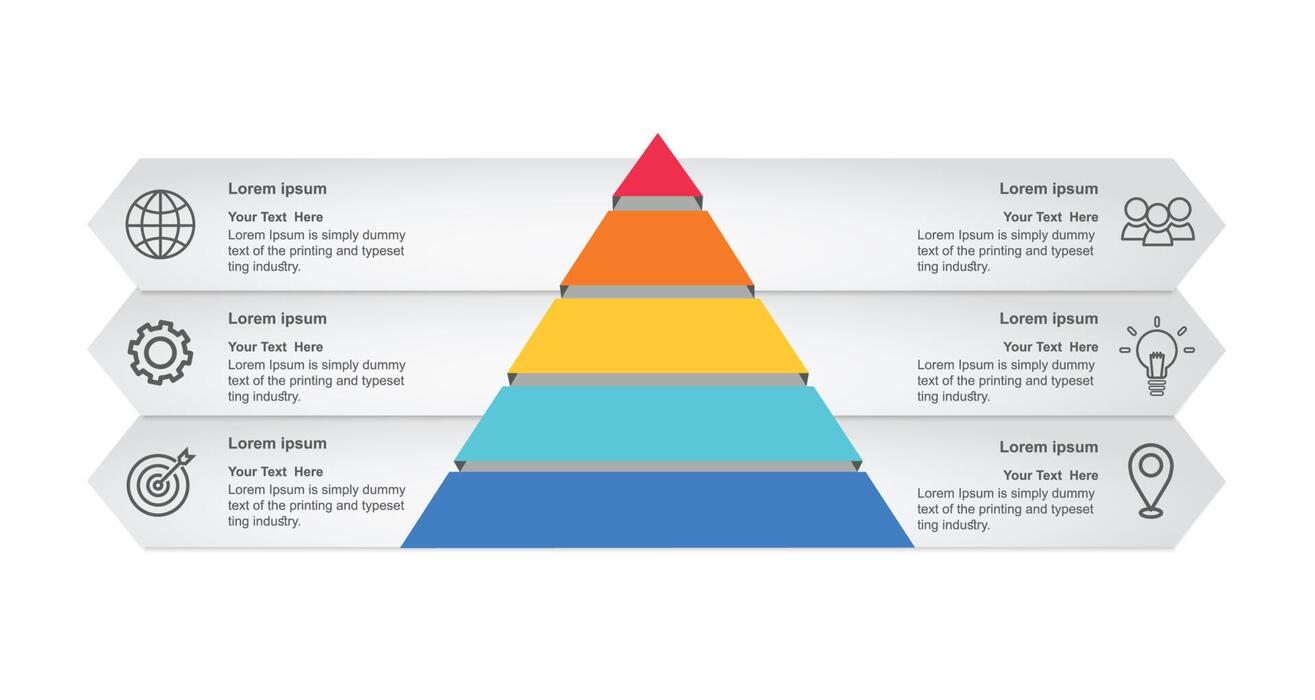 Lorem ipsum

Your Text Here

Lorem Ipsum is simply dummy text of the printing and typeset ting industry.

Lorem ipsum

Your Text Here

Lorem Ipsum is simply dummy text of the printing and typeset ting industry.

Lorem ipsum

Your Text Here

Lorem Ipsum is simply dummy text of the printing and typeset ting industry.

Lorem ipsum

Your Text Here

Lorem Ipsum is simply dummy text of the printing and typeset ting industry.

Lorem ipsum

Your Text Here

Lorem Ipsum is simply dummy text of the printing and typeset ting industry.

Lorem ipsum

Your Text Here

Lorem Ipsum is simply dummy text of the printing and typeset ting industry.