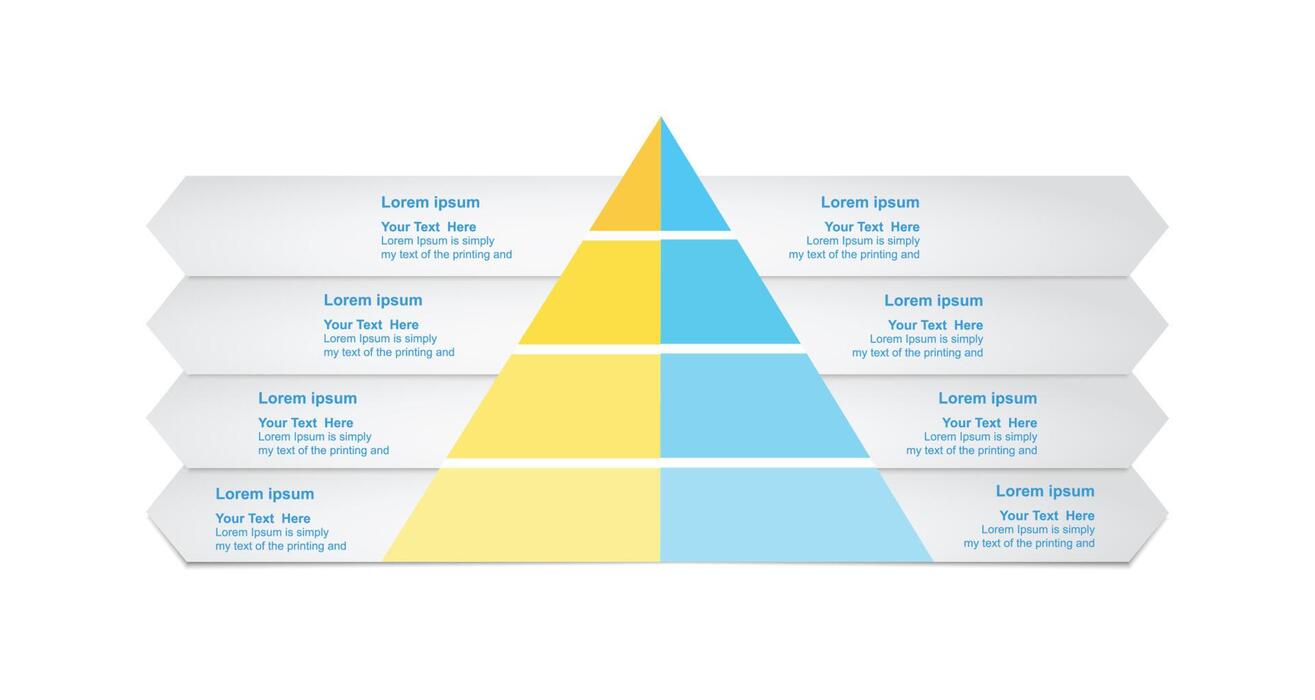 Lorem ipsum
Your Text Here
Lorem Ipsum is simply my text of the printing and

Lorem ipsum
Your Text Here
Lorem Ipsum is simply my text of the printing and

Lorem ipsum
Your Text Here
Lorem Ipsum is simply my text of the printing and

Lorem ipsum
Your Text Here
Lorem Ipsum is simply my text of the printing and

Lorem ipsum
Your Text Here
Lorem Ipsum is simply my text of the printing and

Lorem ipsum
Your Text Here
Lorem Ipsum is simply my text of the printing and

Lorem ipsum
Your Text Here
Lorem Ipsum is simply my text of the printing and

Lorem ipsum
Your Text Here
Lorem Ipsum is simply my text of the printing and