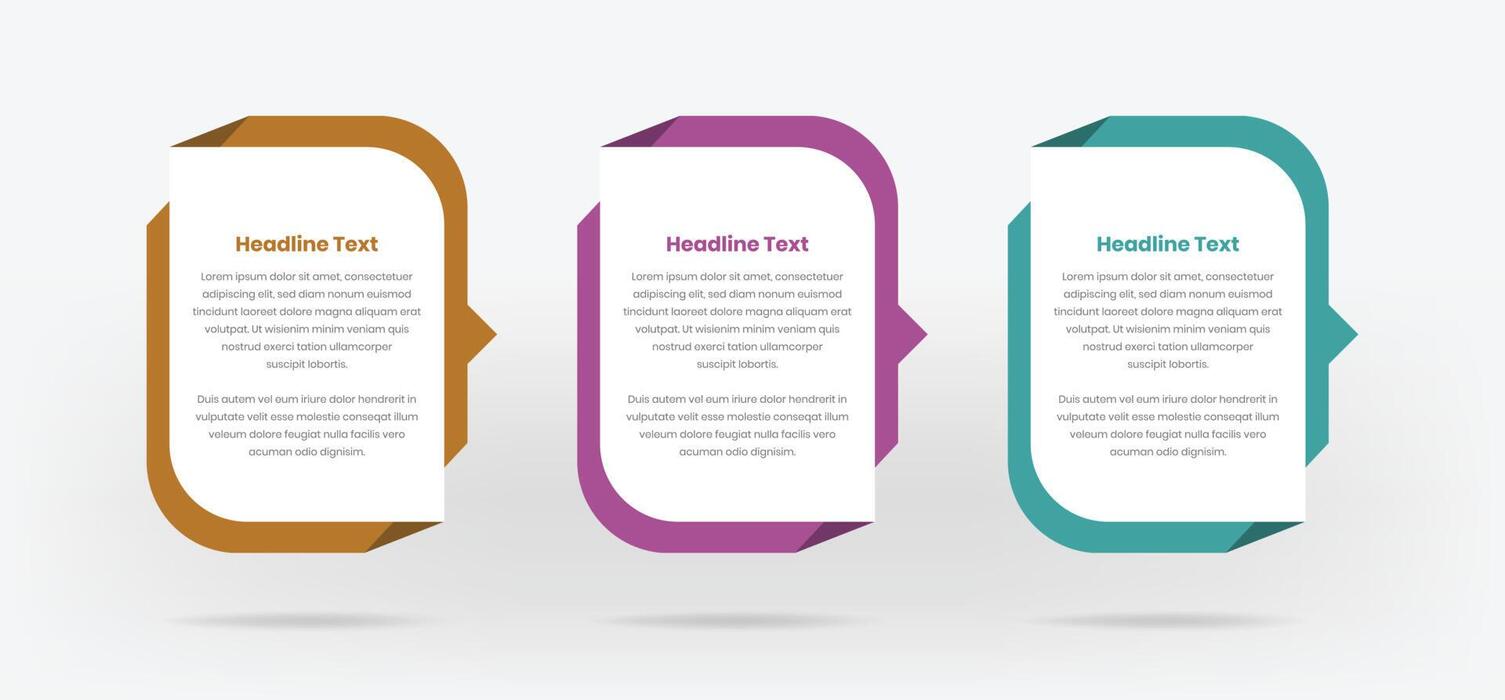 Headline Text

Lorem ipsum dolor sit amet, consectetuer adipiscing elit, sed diam nonum euismod tincidunt laoreet dolore magna aliquam erat volutpat. Ut wisienim minim veniam quis nostrud exerci tation ullamcorper suscipit lobortis.

Duis autem vel eum iriure dolor hendrerit in vulputate velit esse molestie conseqat illum veleum dolore feugiat nulla facilis vero acuman odio dignisim.

Headline Text

Lorem ipsum dolor sit amet, consectetuer adipiscing elit, sed diam nonum euismod tincidunt laoreet dolore magna aliquam erat volutpat. Ut wisienim minim veniam quis nostrud exerci tation ullamcorper suscipit lobortis.

Duis autem vel eum iriure dolor hendrerit in vulputate velit esse molestie conseqat illum veleum dolore feugiat nulla facilis vero acuman odio dignisim.

Headline Text

Lorem ipsum dolor sit amet, consectetuer adipiscing elit, sed diam nonum euismod tincidunt laoreet dolore magna aliquam erat volutpat. Ut wisienim minim veniam quis nostrud exerci tation ullamcorper suscipit lobortis.

Duis autem vel eum iriure dolor hendrerit in vulputate velit esse molestie conseqat illum veleum dolore feugiat nulla facilis vero acuman odio dignisim.