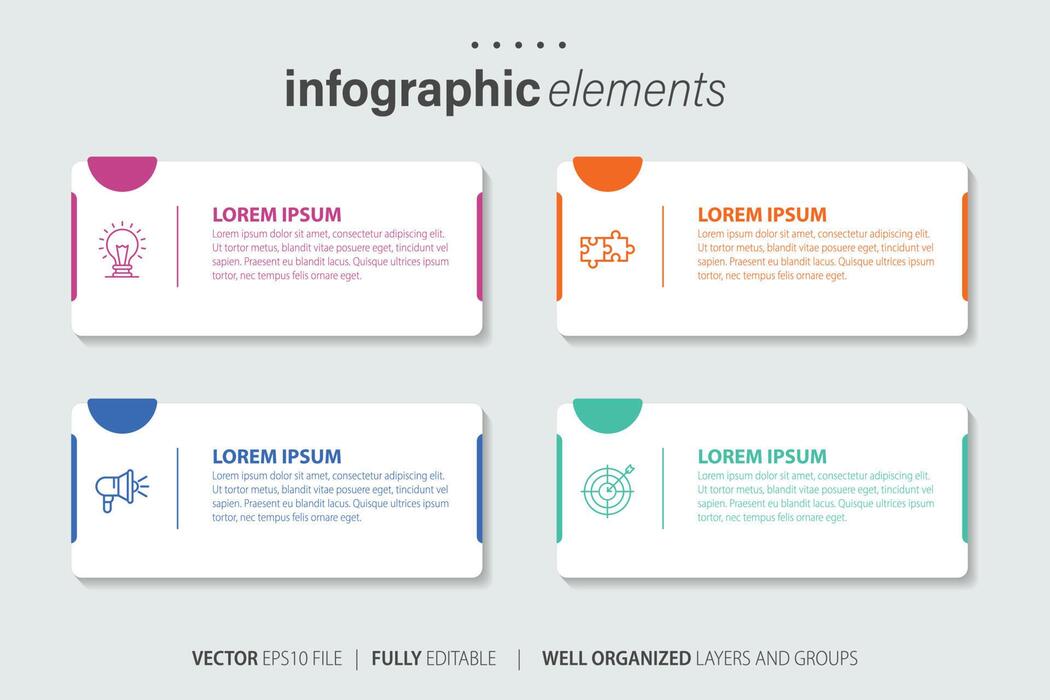 infographic elements

LOREM IPSUM
Lorem ipsum dolor sit amet, consectetur adipiscing elit. Ut tortor metus, blandit vitae posuere eget, tincidunt vel sapien. Praesent eu blandit lacus. Quisque ultrices ipsum tortor, nec tempus felis ornare eget.

LOREM IPSUM
Lorem ipsum dolor sit amet, consectetur adipiscing elit. Ut tortor metus, blandit vitae posuere eget, tincidunt vel sapien. Praesent eu blandit lacus. Quisque ultrices ipsum tortor, nec tempus felis ornare eget.

LOREM IPSUM
Lorem ipsum dolor sit amet, consectetur adipiscing elit. Ut tortor metus, blandit vitae posuere eget, tincidunt vel sapien. Praesent eu blandit lacus. Quisque ultrices ipsum tortor, nec tempus felis ornare eget.

LOREM IPSUM
Lorem ipsum dolor sit amet, consectetur adipiscing elit. Ut tortor metus, blandit vitae posuere eget, tincidunt vel sapien. Praesent eu blandit lacus. Quisque ultrices ipsum tortor, nec tempus felis ornare eget.

VECTOR EPS10 FILE | FULLY EDITABLE | WELL ORGANIZED LAYERS AND GROUPS