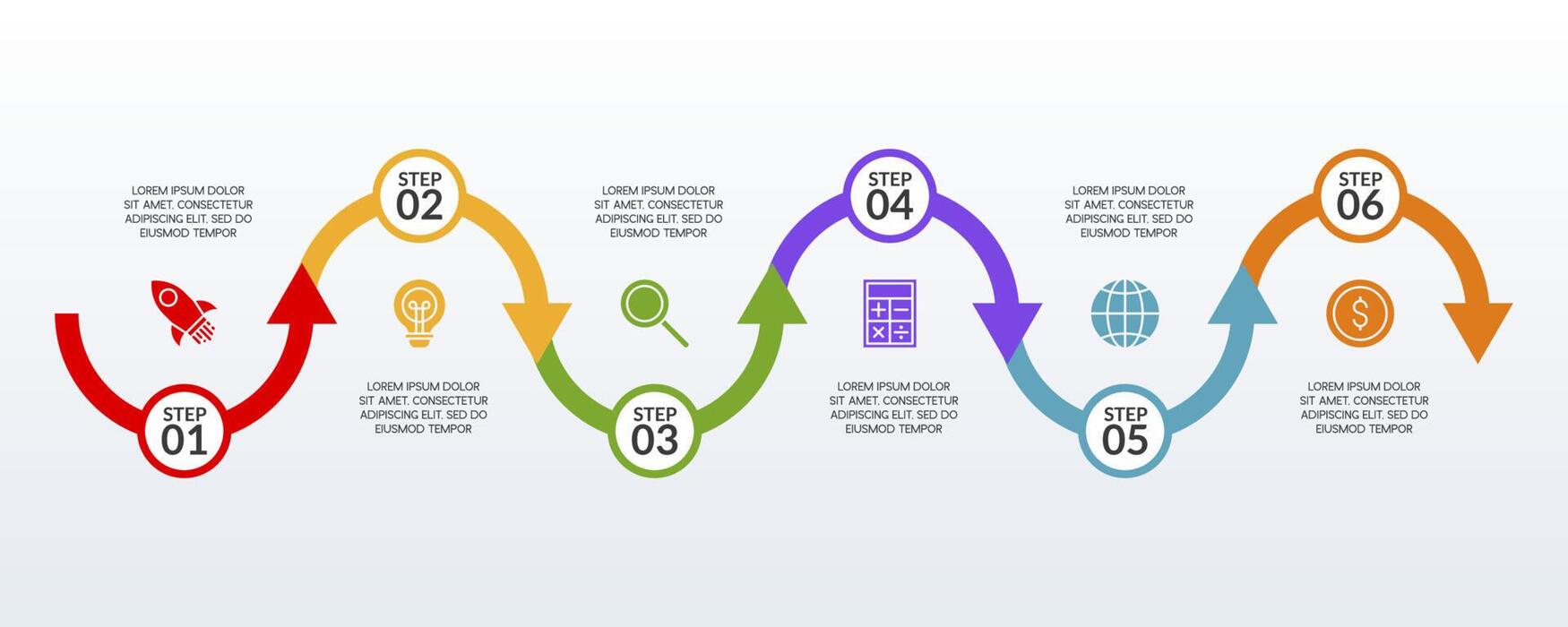 LOREM IPSUM DOLOR SIT AMET, CONSECTETUR ADIPISCING ELIT, SED DO EIUSMOD TEMPOR

STEP 01

STEP 02

LOREM IPSUM DOLOR SIT AMET, CONSECTETUR ADIPISCING ELIT, SED DO EIUSMOD TEMPOR

LOREM IPSUM DOLOR SIT AMET, CONSECTETUR ADIPISCING ELIT, SED DO EIUSMOD TEMPOR

STEP 03

STEP 04

LOREM IPSUM DOLOR SIT AMET, CONSECTETUR ADIPISCING ELIT, SED DO EIUSMOD TEMPOR

LOREM IPSUM DOLOR SIT AMET, CONSECTETUR ADIPISCING ELIT, SED DO EIUSMOD TEMPOR

STEP 05

STEP 06

LOREM IPSUM DOLOR SIT AMET, CONSECTETUR ADIPISCING ELIT, SED DO EIUSMOD TEMPOR