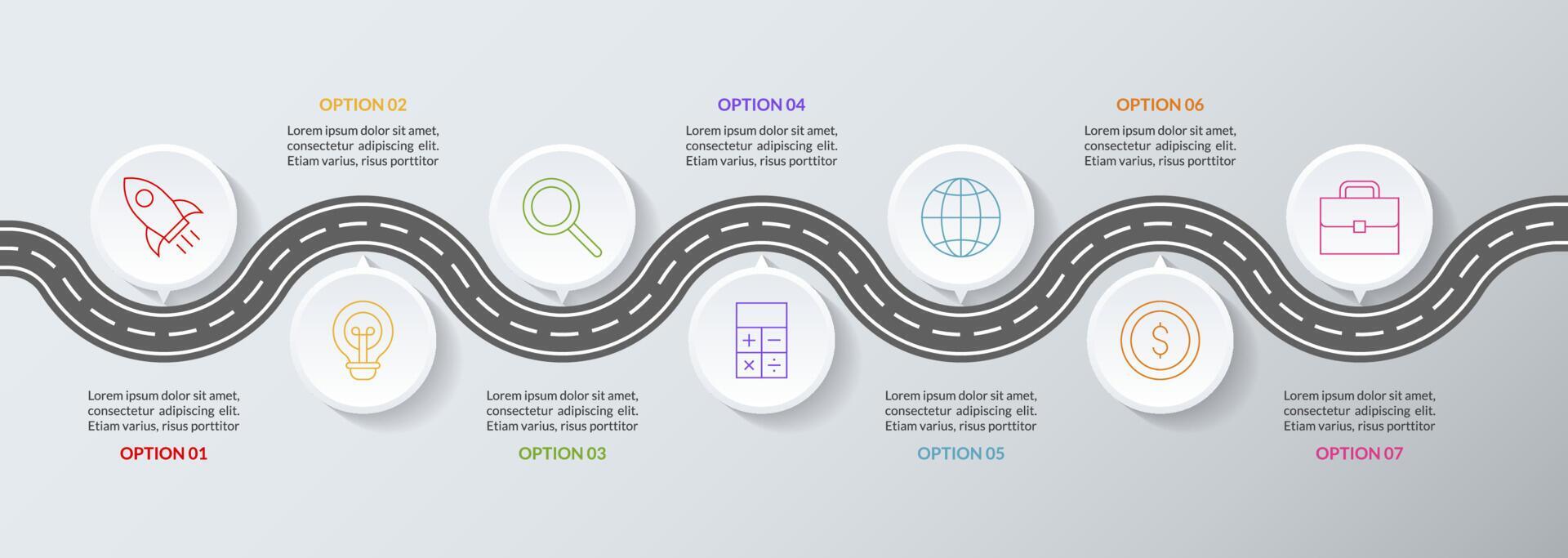 OPTION 02

Lorem ipsum dolor sit amet, consectetur adipiscing elit. Etiam varius, risus porttitor

OPTION 04

Lorem ipsum dolor sit amet, consectetur adipiscing elit. Etiam varius, risus porttitor

OPTION 06

Lorem ipsum dolor sit amet, consectetur adipiscing elit. Etiam varius, risus porttitor

Lorem ipsum dolor sit amet, consectetur adipiscing elit. Etiam varius, risus porttitor

OPTION 01

Lorem ipsum dolor sit amet, consectetur adipiscing elit. Etiam varius, risus porttitor

OPTION 03

Lorem ipsum dolor sit amet, consectetur adipiscing elit. Etiam varius, risus porttitor

OPTION 05

Lorem ipsum dolor sit amet, consectetur adipiscing elit. Etiam varius, risus porttitor

OPTION 07