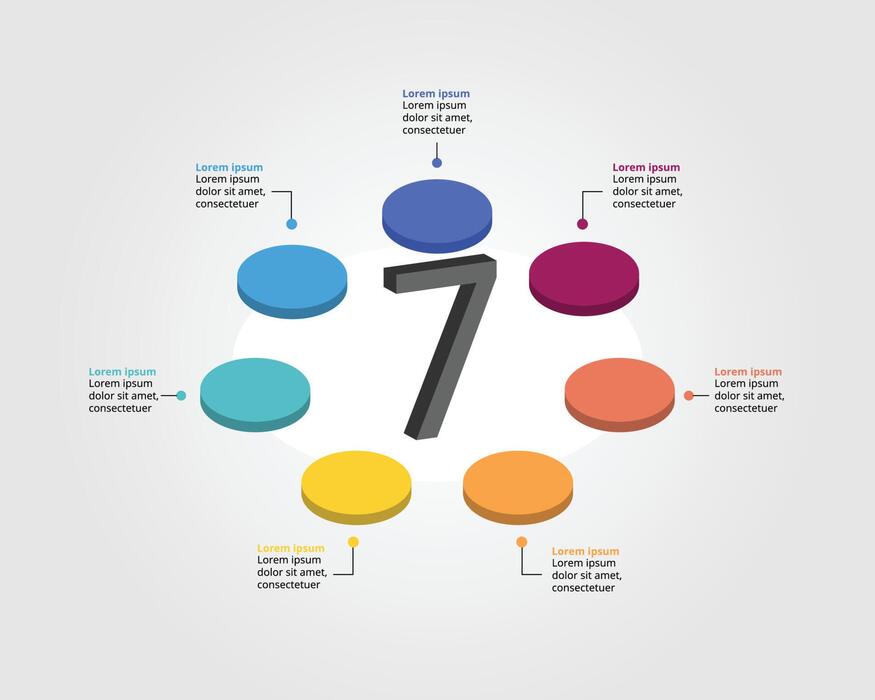 Lorem ipsum
Lorem ipsum dolor sit amet, consectetuer

Lorem ipsum
Lorem ipsum dolor sit amet, consectetuer

Lorem ipsum
Lorem ipsum dolor sit amet, consectetuer

7

Lorem ipsum
Lorem ipsum dolor sit amet, consectetuer

Lorem ipsum
Lorem ipsum dolor sit amet, consectetuer

Lorem ipsum
Lorem ipsum dolor sit amet, consectetuer

Lorem ipsum
Lorem ipsum dolor sit amet, consectetuer