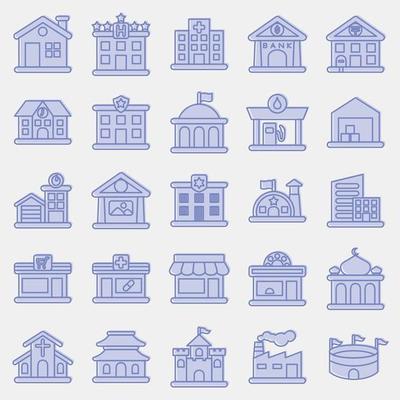 H

BANK