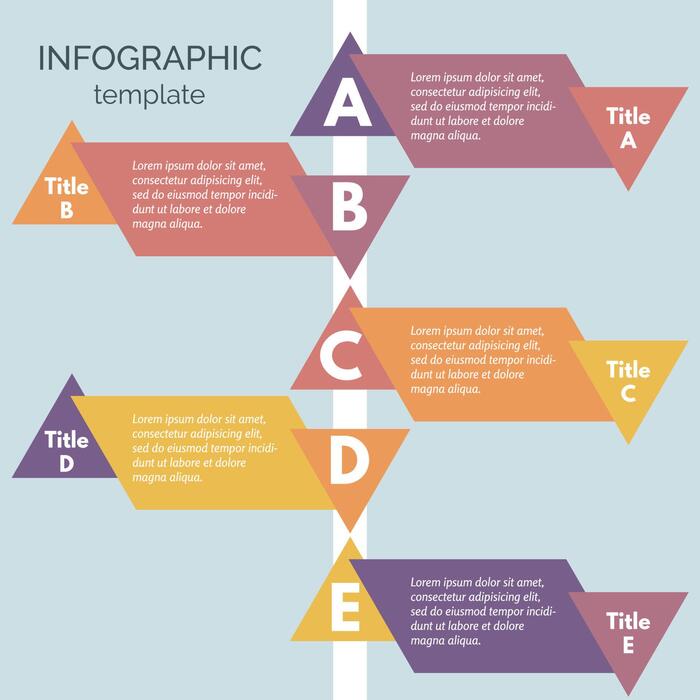 INFOGRAPHIC
template

A

Lorem ipsum dolor sit amet, consectetur adipisicing elit, sed do eiusmod tempor incididunt ut labore et dolore magna aliqua.

Title A

Title B

Lorem ipsum dolor sit amet, consectetur adipisicing elit, sed do eiusmod tempor incididunt ut labore et dolore magna aliqua.

B

C

Lorem ipsum dolor sit amet, consectetur adipisicing elit, sed do eiusmod tempor incididunt ut labore et dolore magna aliqua.

Title C

Title D

Lorem ipsum dolor sit amet, consectetur adipisicing elit, sed do eiusmod tempor incididunt ut labore et dolore magna aliqua.

D

E

Lorem ipsum dolor sit amet, consectetur adipisicing elit, sed do eiusmod tempor incididunt ut labore et dolore magna aliqua.

Title E