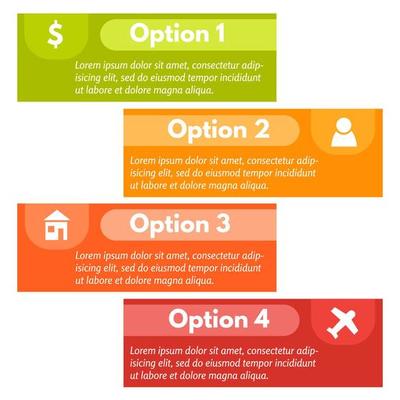 $

Option 1

Lorem ipsum dolor sit amet, consectetur adipisicing elit, sed do eiusmod tempor incididunt ut labore et dolore magna aliqua.

Option 2

Lorem ipsum dolor sit amet, consectetur adipisicing elit, sed do eiusmod tempor incididunt ut labore et dolore magna aliqua.

Option 3

Lorem ipsum dolor sit amet, consectetur adipisicing elit, sed do eiusmod tempor incididunt ut labore et dolore magna aliqua.

Option 4

Lorem ipsum dolor sit amet, consectetur adipisicing elit, sed do eiusmod tempor incididunt ut labore et dolore magna aliqua.