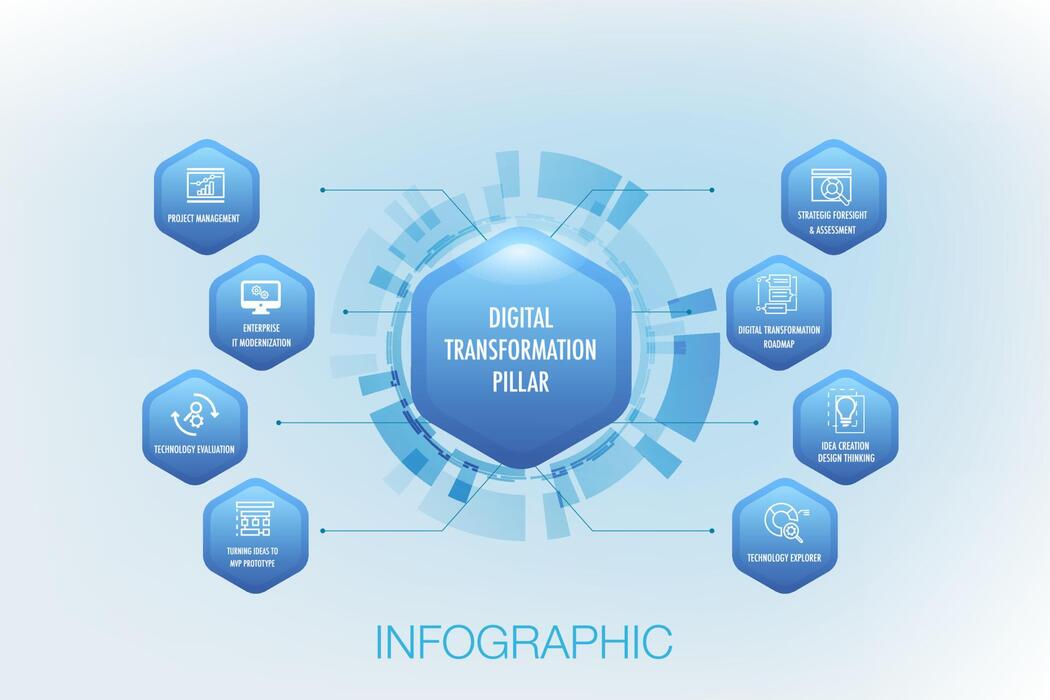 PROJECT MANAGEMENT

ENTERPRISE IT MODERNIZATION

TECHNOLOGY EVALUATION

TURNING IDEAS TO MVP PROTOTYPE

DIGITAL TRANSFORMATION PILLAR

STRATEGIG FORESIGHT & ASSESSMENT

DIGITAL TRANSFORMATION ROADMAP

IDEA CREATION DESIGN THINKING

TECHNOLOGY EXPLORER

INFOGRAPHIC