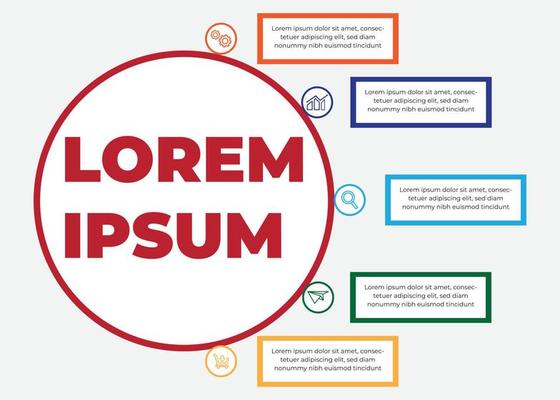 LOREM IPSUM

Lorem ipsum dolor sit amet, consectetuer adipiscing elit, sed diam nonummy nibh euismod tincidunt

Lorem ipsum dolor sit amet, consectetuer adipiscing elit, sed diam nonummy nibh euismod tincidunt

Lorem ipsum dolor sit amet, consectetuer adipiscing elit, sed diam nonummy nibh euismod tincidunt

Lorem ipsum dolor sit amet, consectetuer adipiscing elit, sed diam nonummy nibh euismod tincidunt

Lorem ipsum dolor sit amet, consectetuer adipiscing elit, sed diam nonummy nibh euismod tincidunt