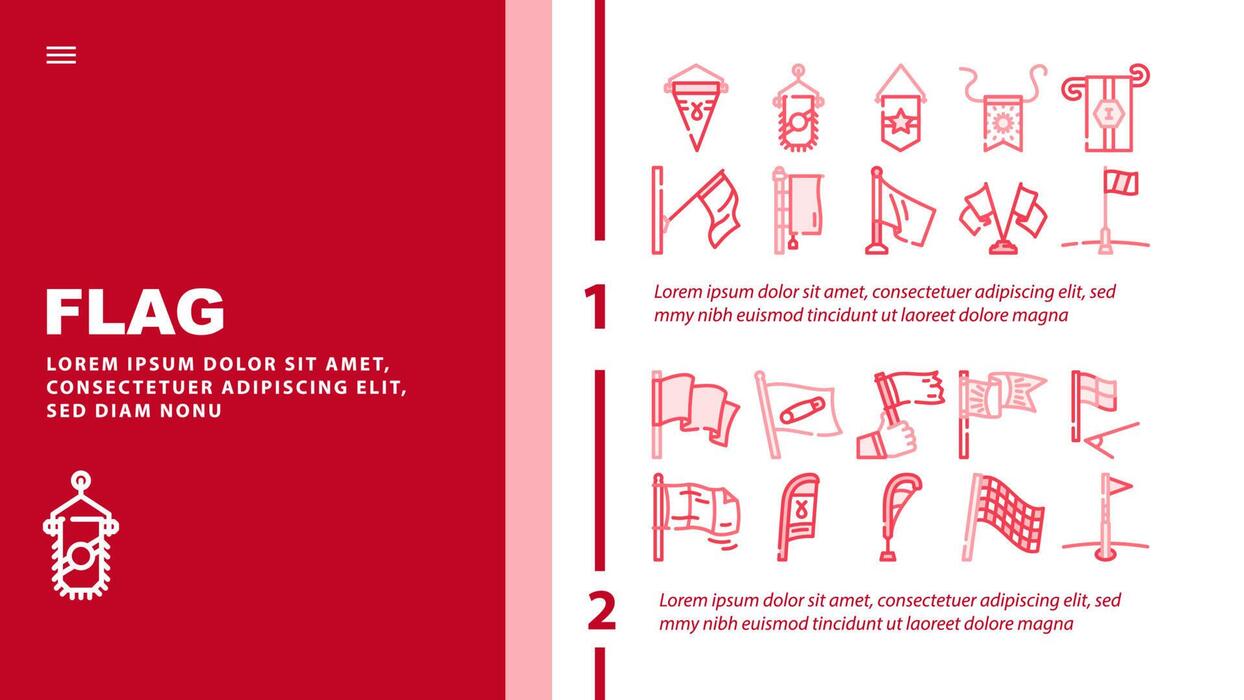 FLAG

LOREM IPSUM DOLOR SIT AMET, CONSECTETUER ADIPISCING ELIT, SED DIAM NONU

1 Lorem ipsum dolor sit amet, consectetuer adipiscing elit, sed mmy nibh euismod tincidunt ut laoreet dolore magna

2 Lorem ipsum dolor sit amet, consectetuer adipiscing elit, sed mmy nibh euismod tincidunt ut laoreet dolore magna