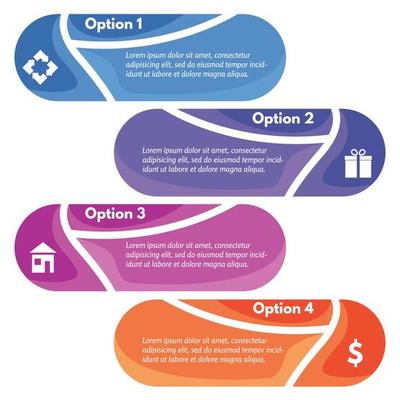 Option 1

Lorem ipsum dolor sit amet, consectetur adipisicing elit, sed do eiusmod tempor incididunt ut labore et dolore magna aliqua.

Option 2

Lorem ipsum dolor sit amet, consectetur adipisicing elit, sed do eiusmod tempor incididunt ut labore et dolore magna aliqua.

Option 3

Lorem ipsum dolor sit amet, consectetur adipisicing elit, sed do eiusmod tempor incididunt ut labore et dolore magna aliqua.

Option 4

Lorem ipsum dolor sit amet, consectetur adipisicing elit, sed do eiusmod tempor incididunt ut labore et dolore magna aliqua.

$