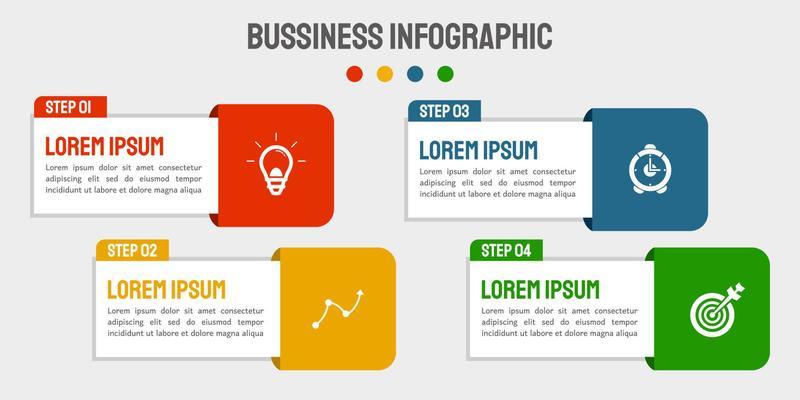 BUSSINESS INFOGRAPHIC

STEP 01

LOREM IPSUM

Lorem ipsum dolor sit amet consectetur adipiscing elit sed do eiusmod tempor incididunt ut labore et dolore magna aliqua

STEP 02

LOREM IPSUM

Lorem ipsum dolor sit amet consectetur adipiscing elit sed do eiusmod tempor incididunt ut labore et dolore magna aliqua

STEP 03

LOREM IPSUM

Lorem ipsum dolor sit amet consectetur adipiscing elit sed do eiusmod tempor incididunt ut labore et dolore magna aliqua

STEP 04

LOREM IPSUM

Lorem ipsum dolor sit amet consectetur adipiscing elit sed do eiusmod tempor incididunt ut labore et dolore magna aliqua