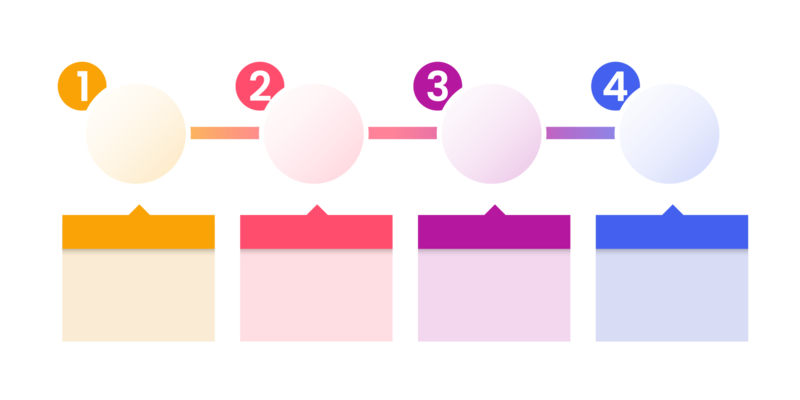 1

2

3

4