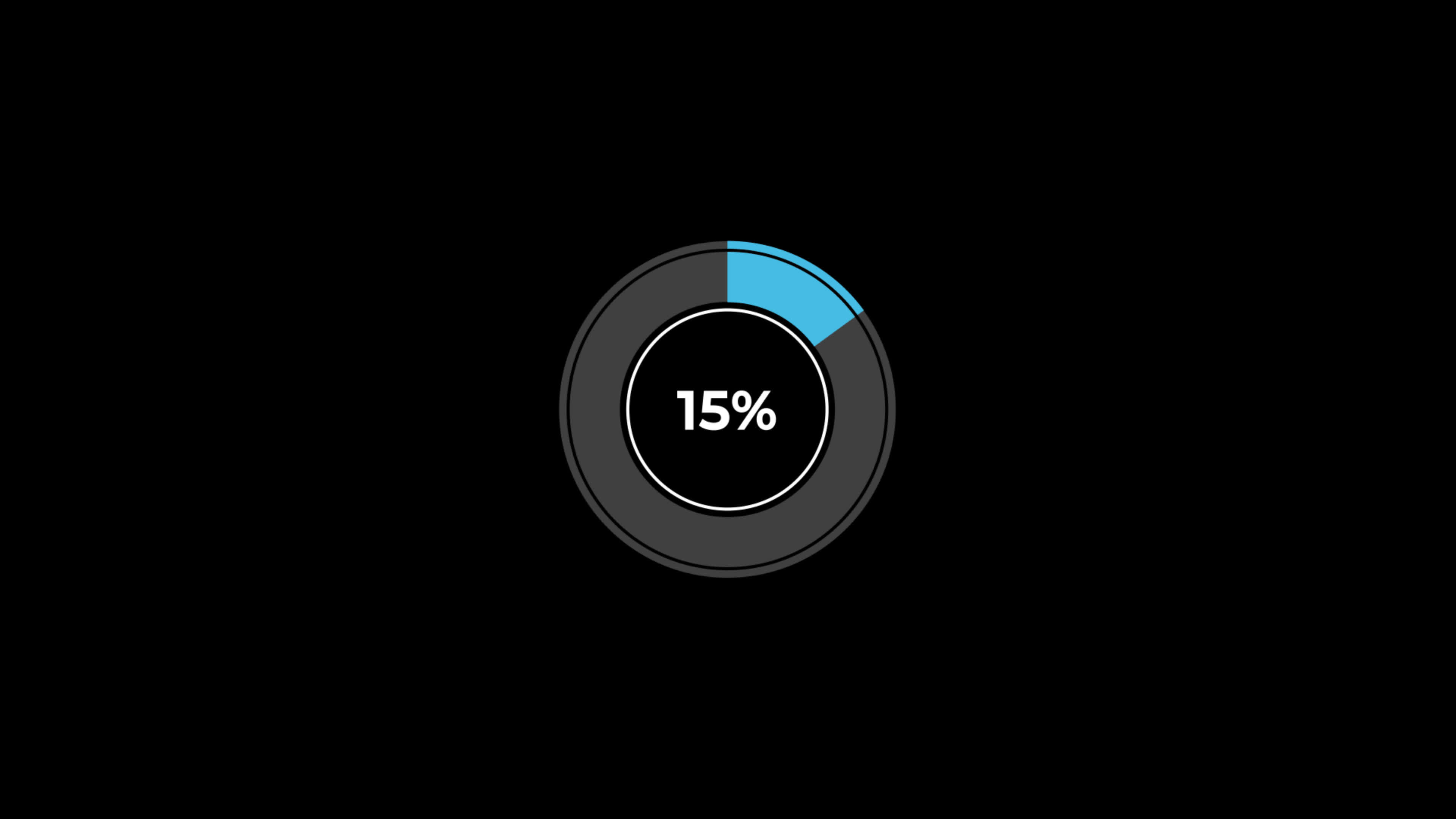 15%