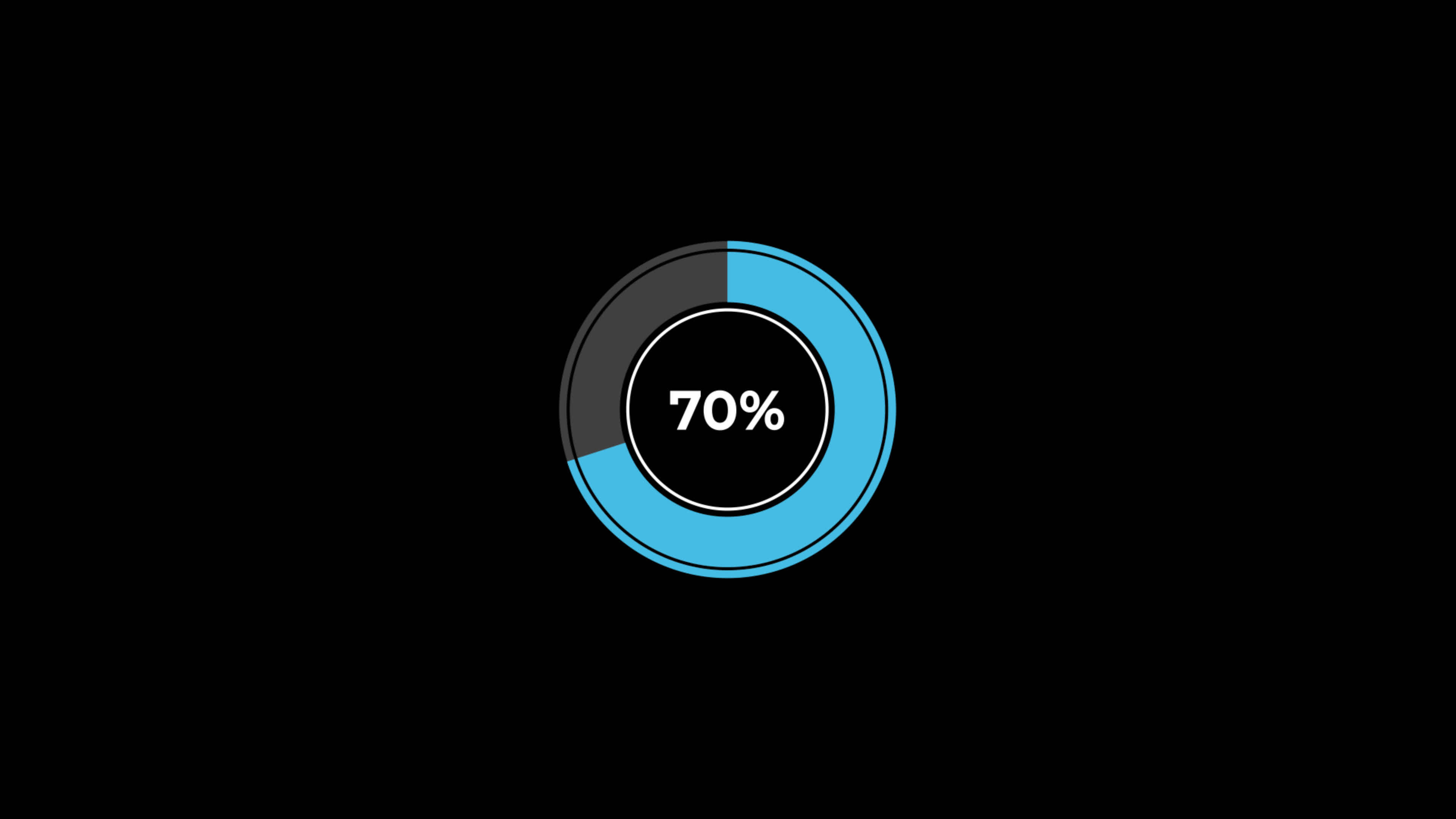 70%