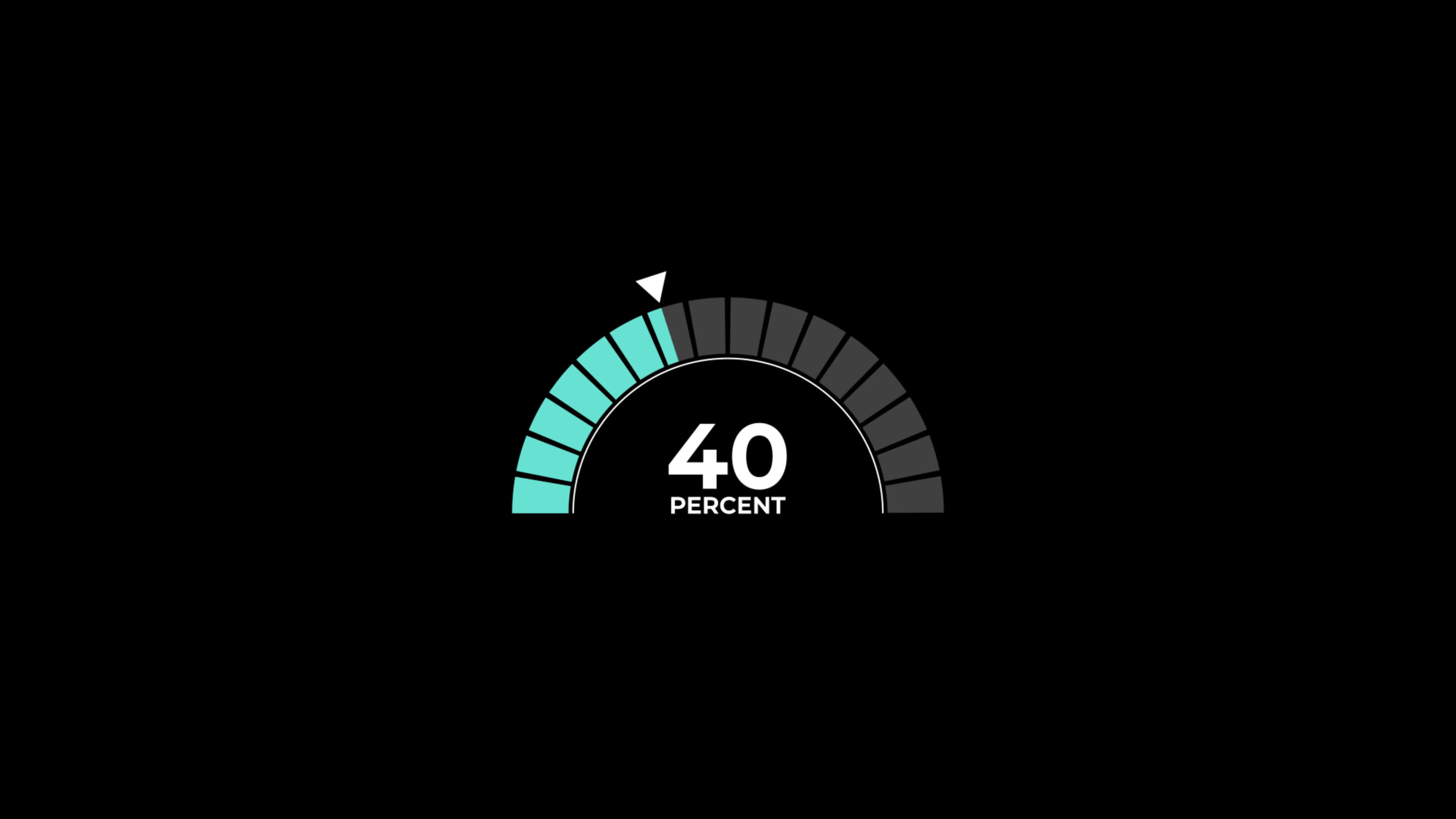 40
PERCENT