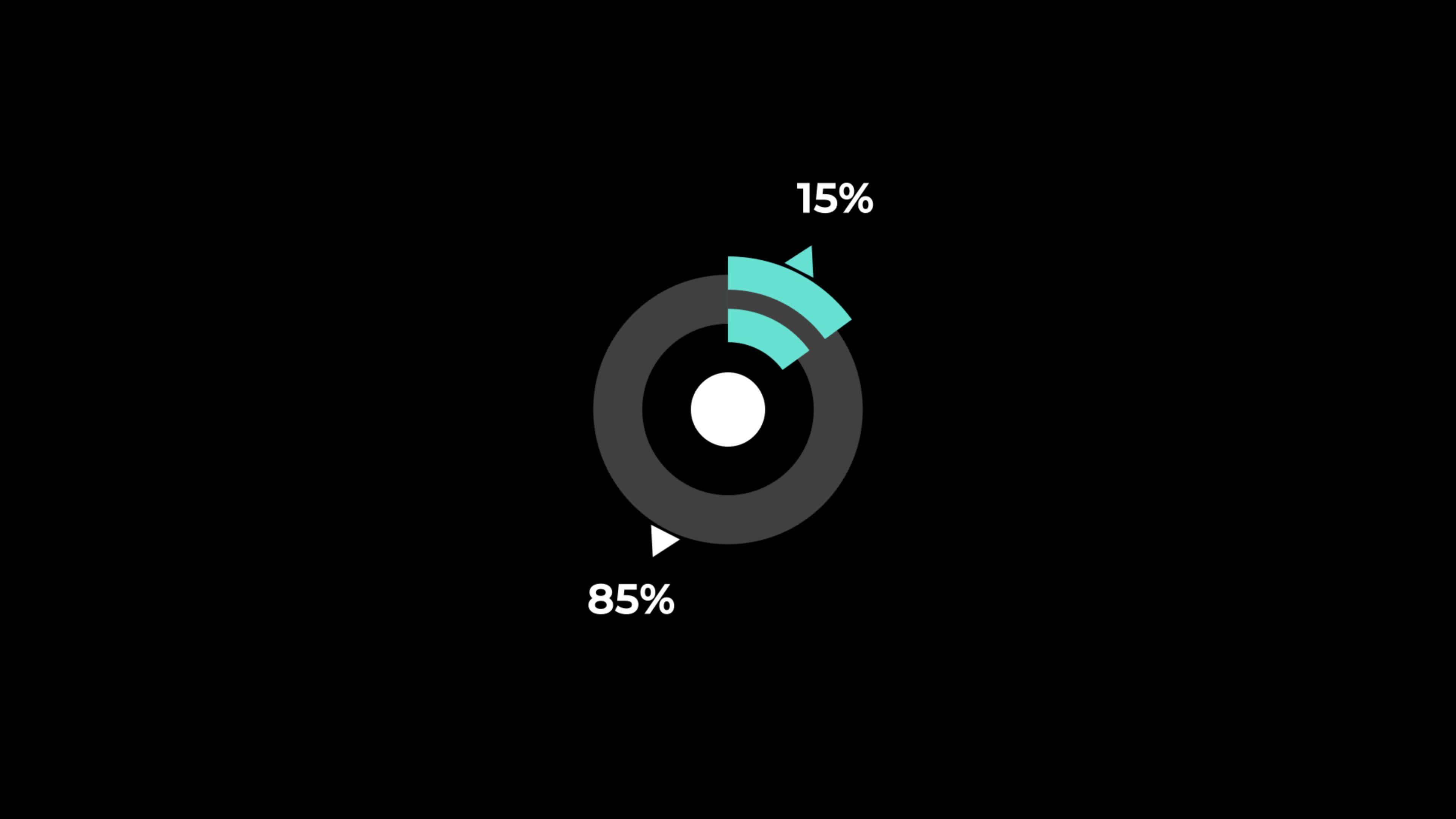 15%

85%