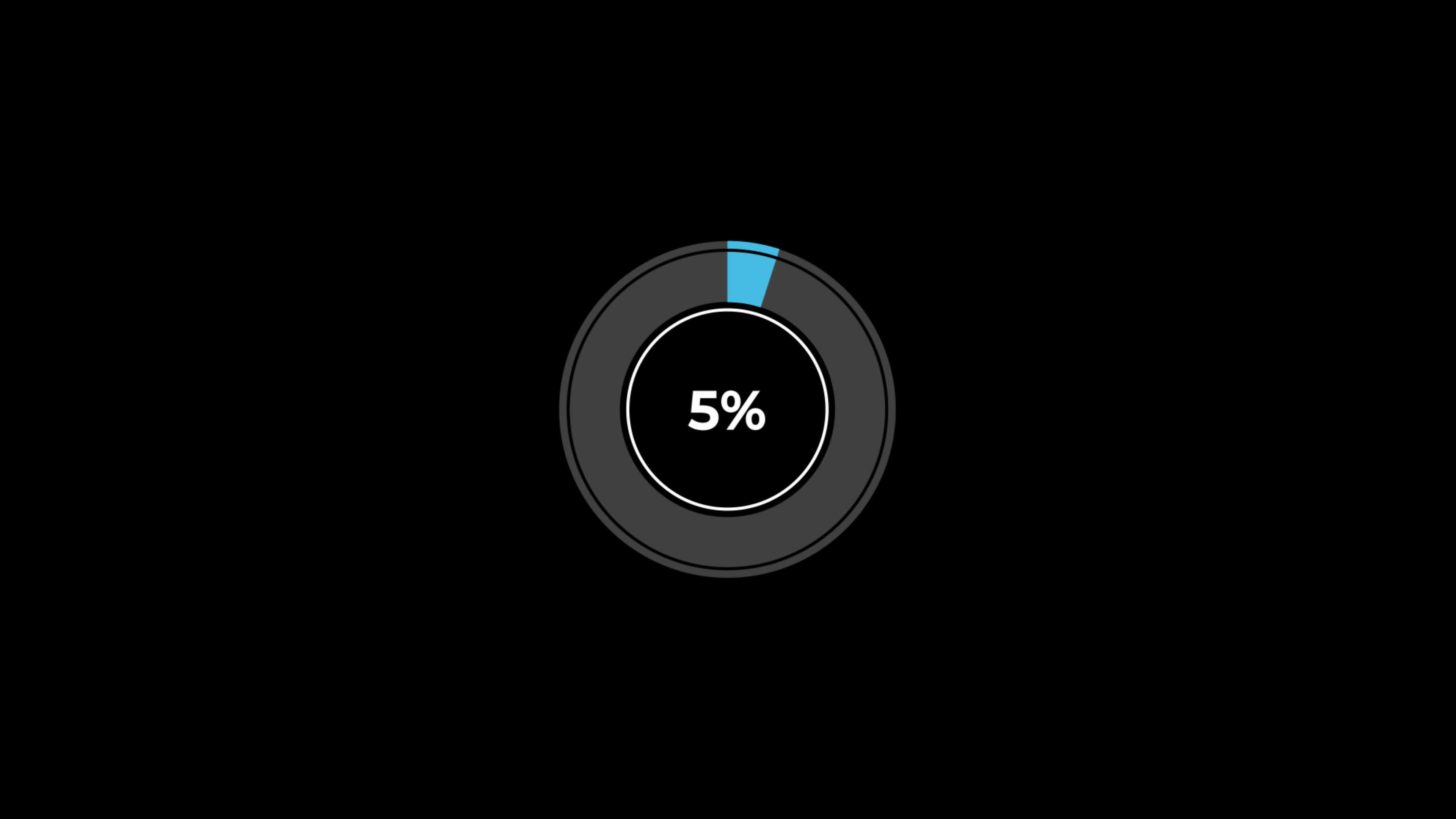 5%