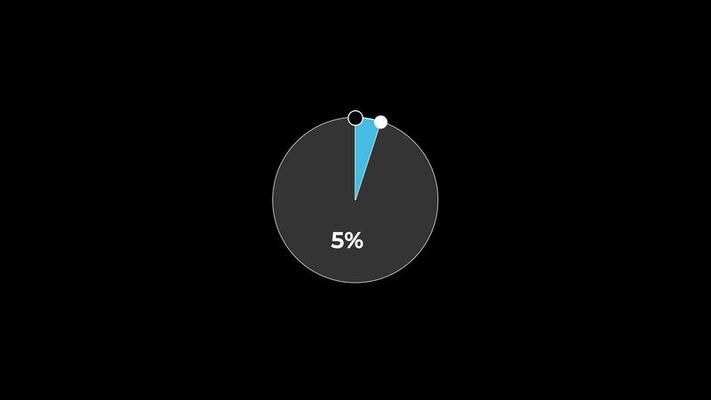 5%