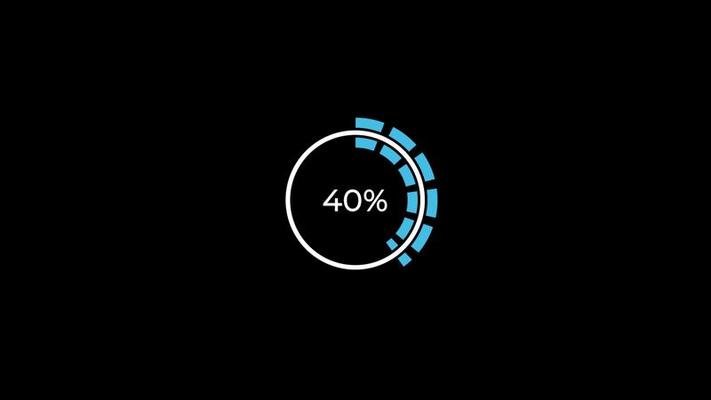 40%