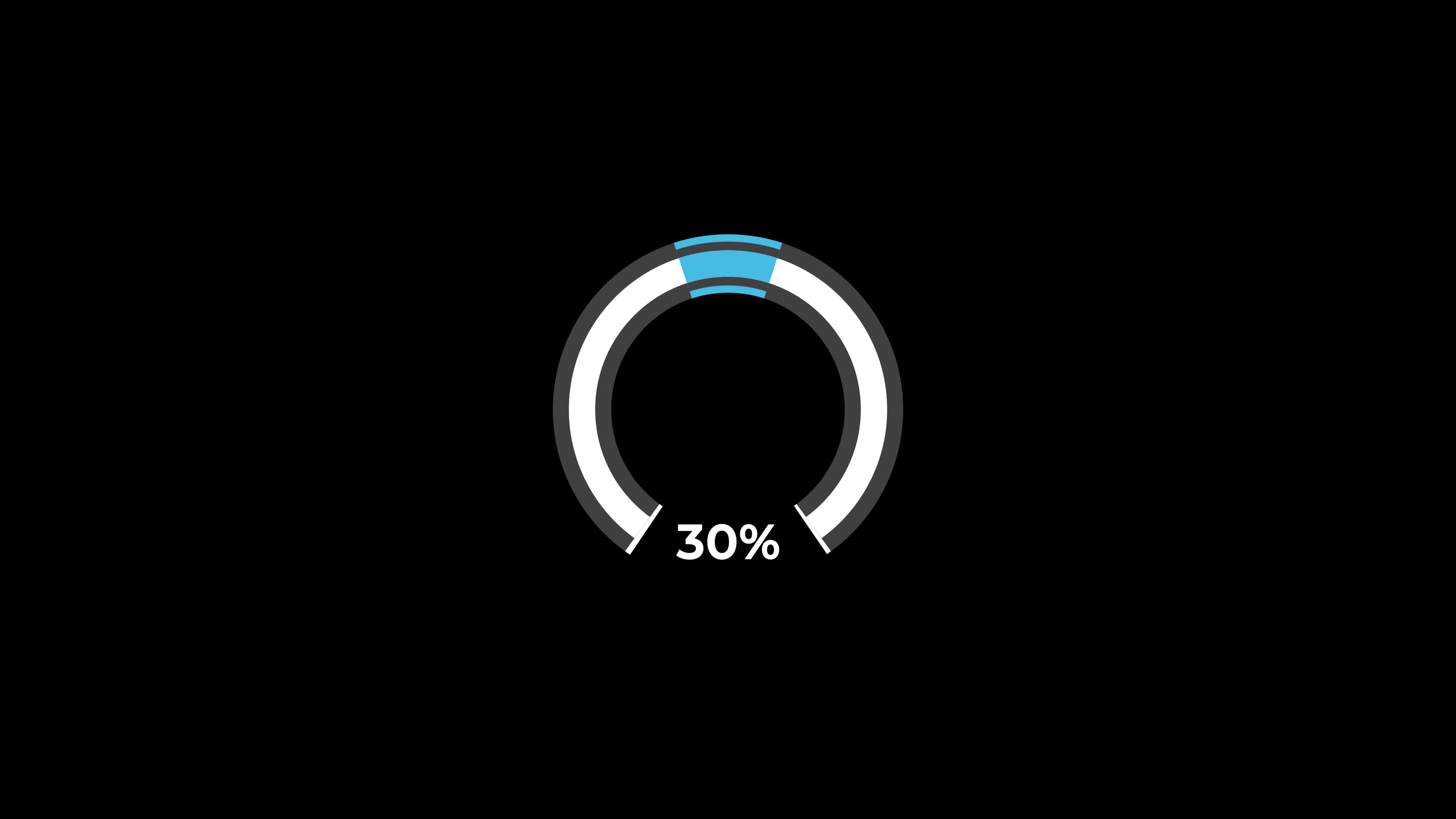 30%