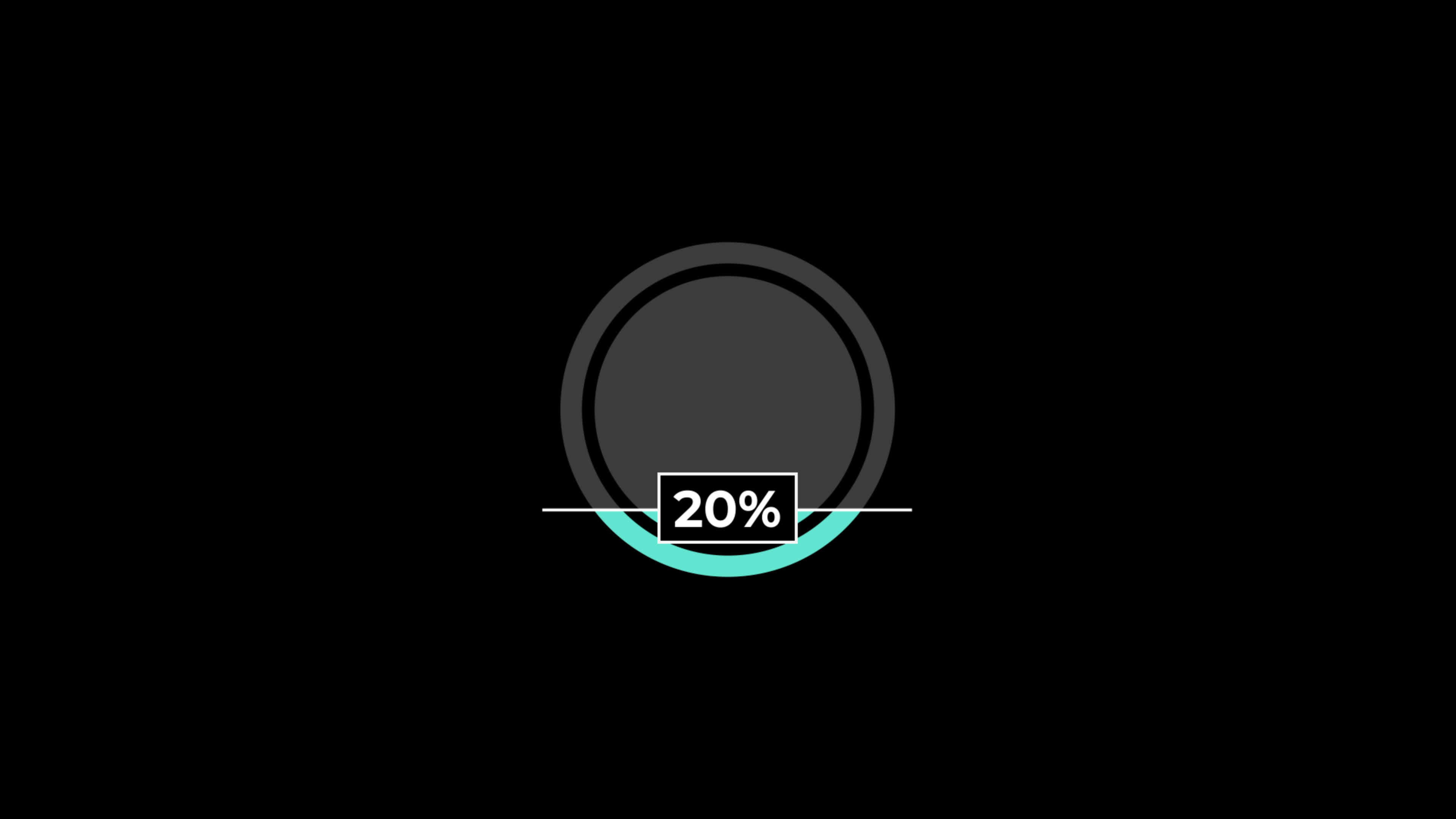 20%