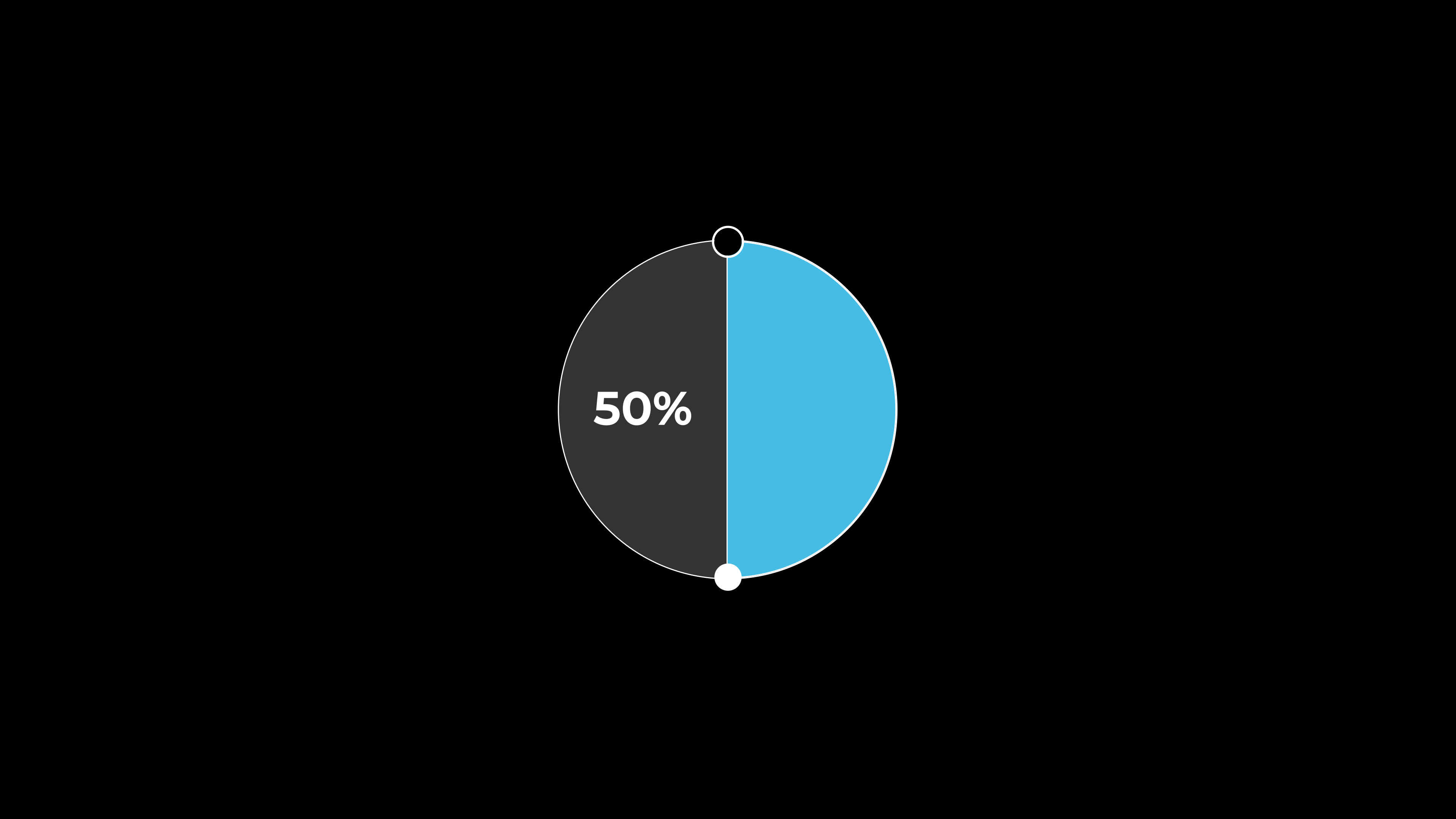 50%