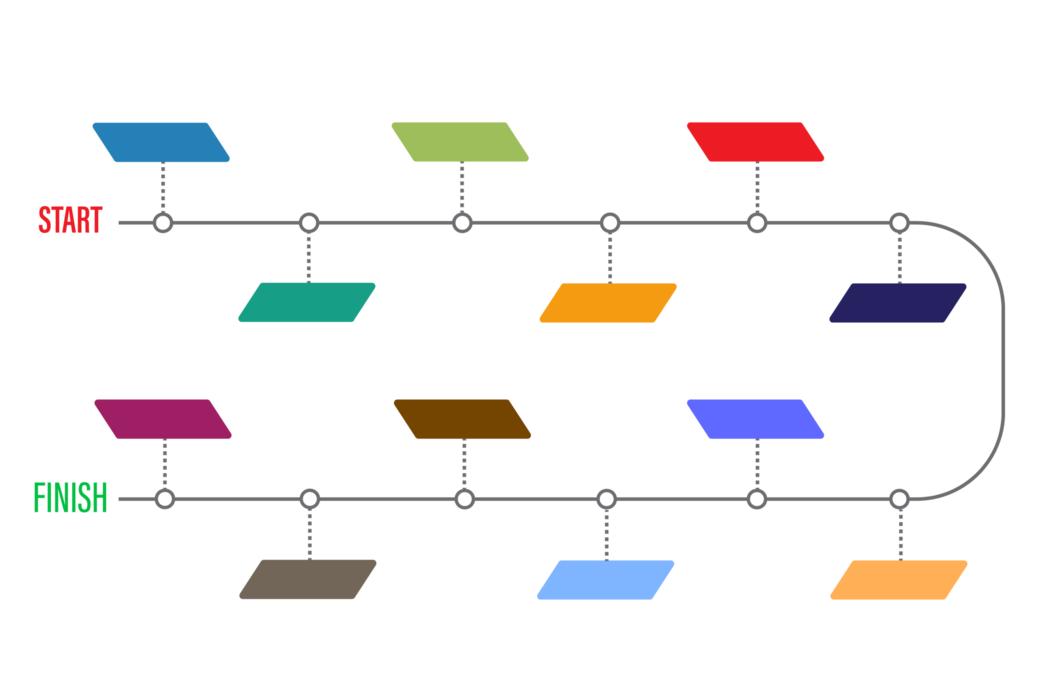 START

FINISH