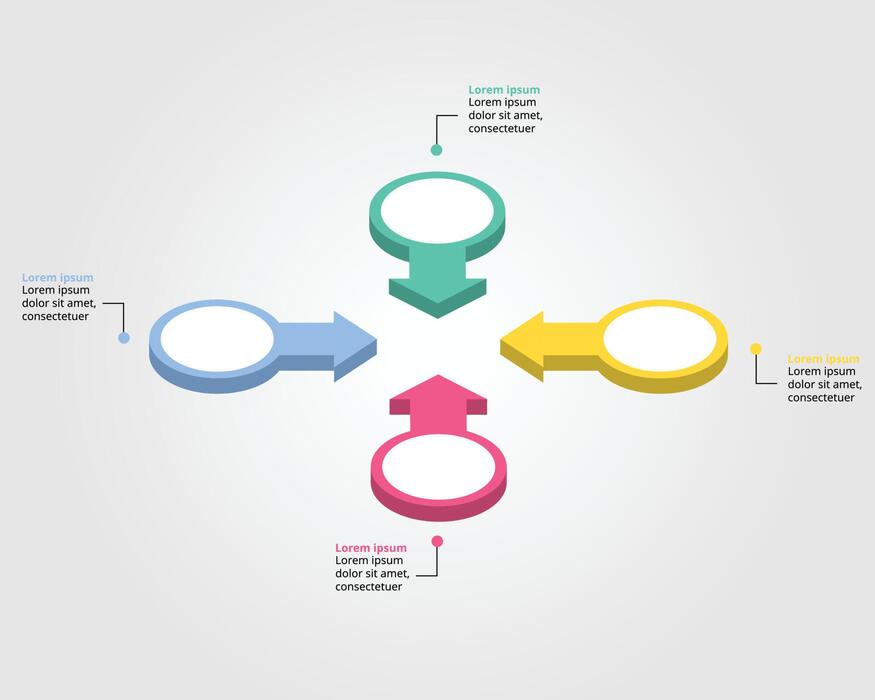 Lorem ipsum
Lorem ipsum dolor sit amet, consectetuer

Lorem ipsum
Lorem ipsum dolor sit amet, consectetuer

Lorem ipsum
Lorem ipsum dolor sit amet, consectetuer

Lorem ipsum
Lorem ipsum dolor sit amet, consectetuer