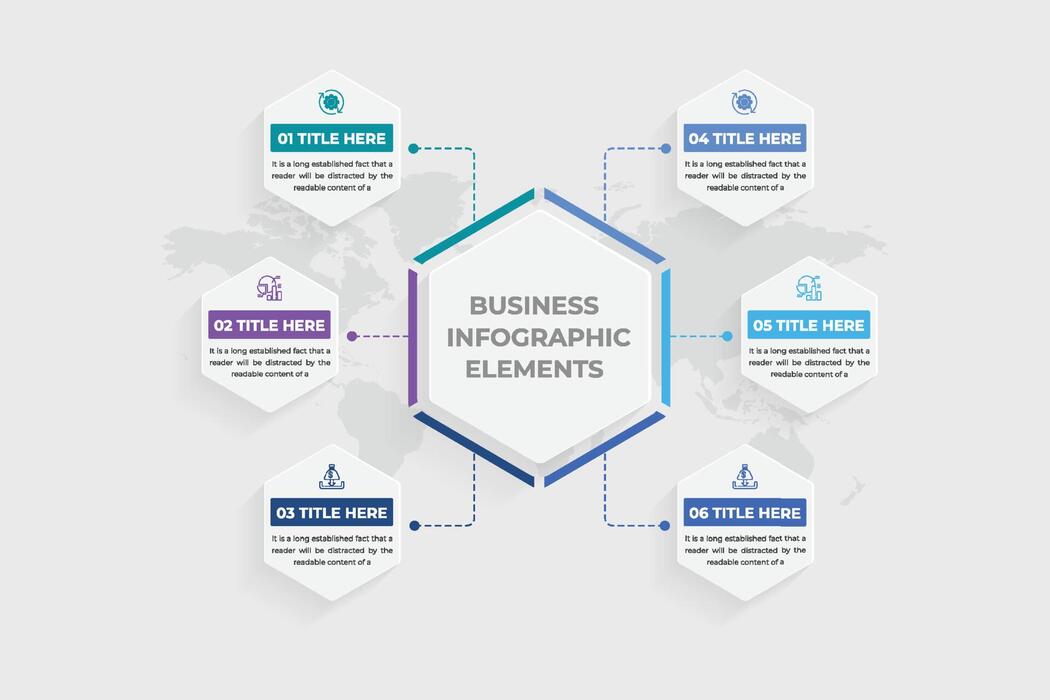 01 TITLE HERE

It is a long established fact that a reader will be distracted by the readable content of a

02 TITLE HERE

It is a long established fact that a reader will be distracted by the readable content of a

03 TITLE HERE

It is a long established fact that a reader will be distracted by the readable content of a

BUSINESS INFOGRAPHIC ELEMENTS

04 TITLE HERE

It is a long established fact that a reader will be distracted by the readable content of a

05 TITLE HERE

It is a long established fact that a reader will be distracted by the readable content of a

06 TITLE HERE

It is a long established fact that a reader will be distracted by the readable content of a