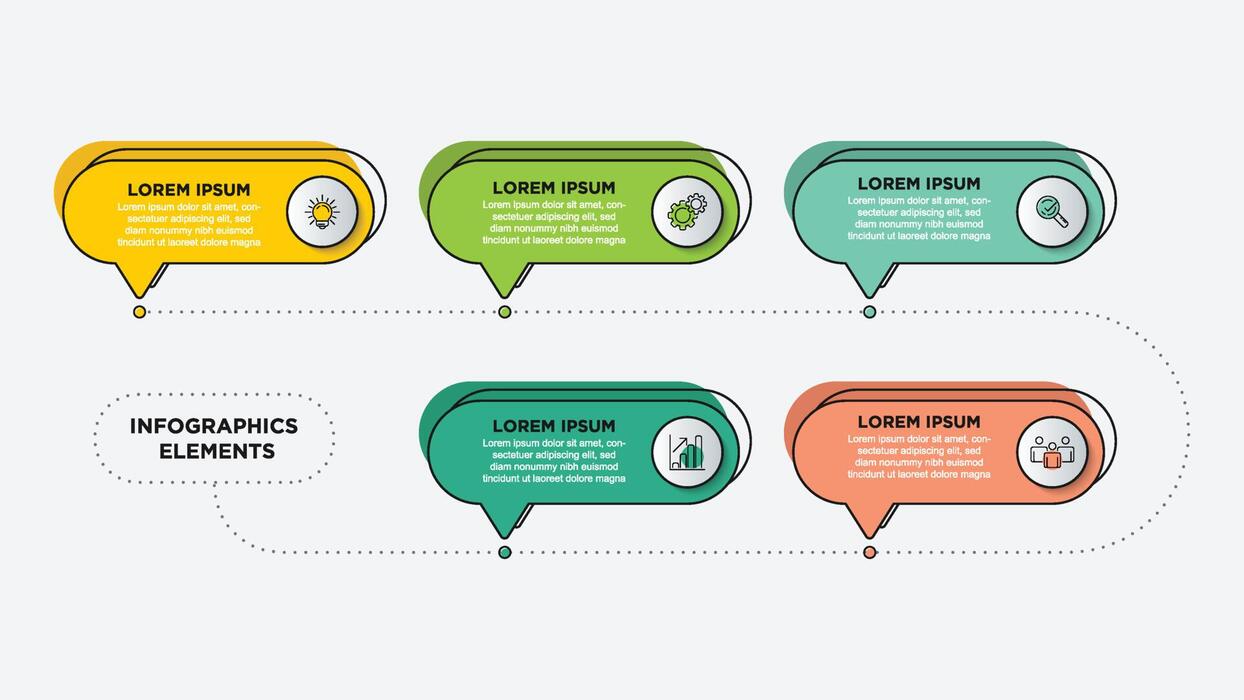 LOREM IPSUM
Lorem ipsum dolor sit amet, consectetuer adipiscing elit, sed diam nonummy nibh euismod tincidunt ut laoreet dolore magna

LOREM IPSUM
Lorem ipsum dolor sit amet, consectetuer adipiscing elit, sed diam nonummy nibh euismod tincidunt ut laoreet dolore magna

LOREM IPSUM
Lorem ipsum dolor sit amet, consectetuer adipiscing elit, sed diam nonummy nibh euismod tincidunt ut laoreet dolore magna

INFOGRAPHICS ELEMENTS

LOREM IPSUM
Lorem ipsum dolor sit amet, consectetuer adipiscing elit, sed diam nonummy nibh euismod tincidunt ut laoreet dolore magna

LOREM IPSUM
Lorem ipsum dolor sit amet, consectetuer adipiscing elit, sed diam nonummy nibh euismod tincidunt ut laoreet dolore magna