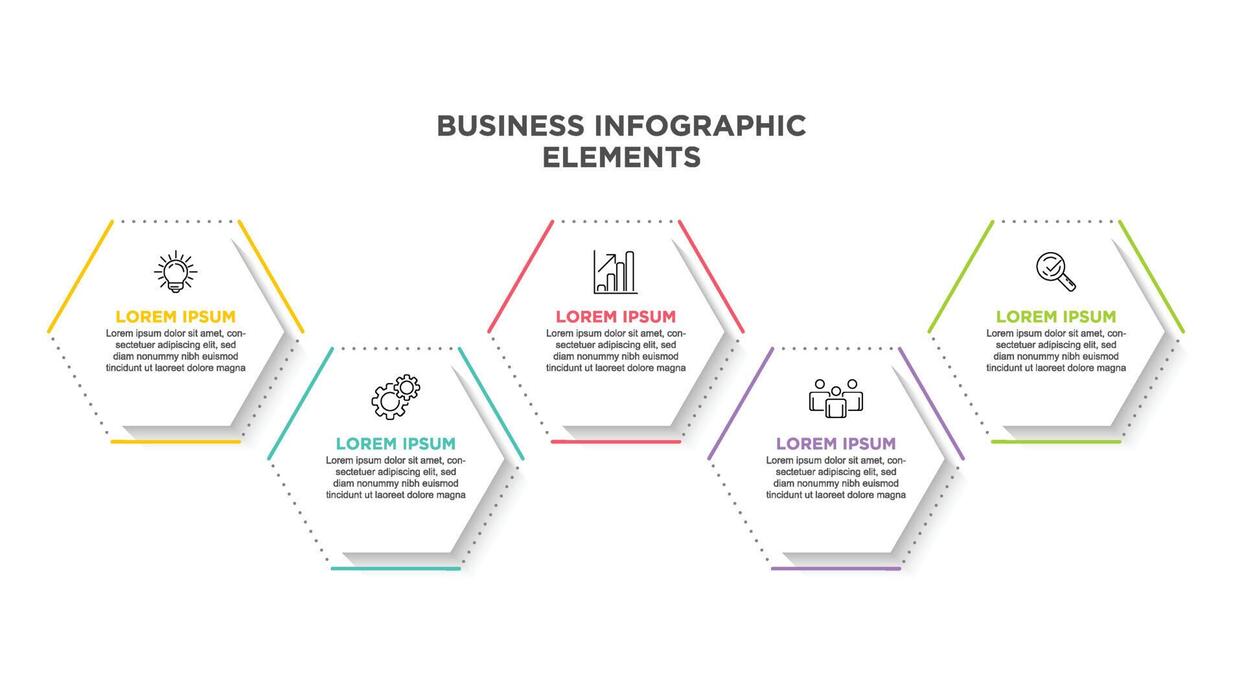 BUSINESS INFOGRAPHIC ELEMENTS

LOREM IPSUM
Lorem ipsum dolor sit amet, consectetuer adipiscing elit, sed diam nonummy nibh euismod tincidunt ut laoreet dolore magna

LOREM IPSUM
Lorem ipsum dolor sit amet, consectetuer adipiscing elit, sed diam nonummy nibh euismod tincidunt ut laoreet dolore magna

LOREM IPSUM
Lorem ipsum dolor sit amet, consectetuer adipiscing elit, sed diam nonummy nibh euismod tincidunt ut laoreet dolore magna

LOREM IPSUM
Lorem ipsum dolor sit amet, consectetuer adipiscing elit, sed diam nonummy nibh euismod tincidunt ut laoreet dolore magna

LOREM IPSUM
Lorem ipsum dolor sit amet, consectetuer adipiscing elit, sed diam nonummy nibh euismod tincidunt ut laoreet dolore magna