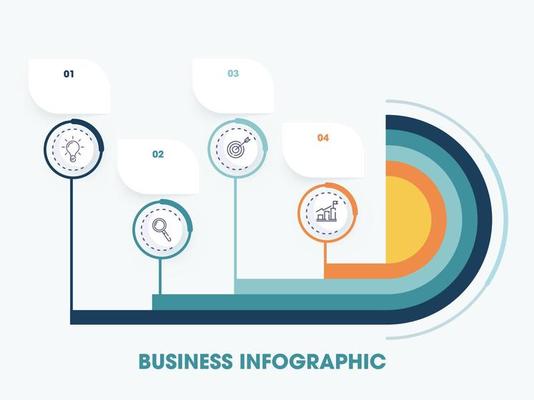 01

02

03

04

BUSINESS INFOGRAPHIC