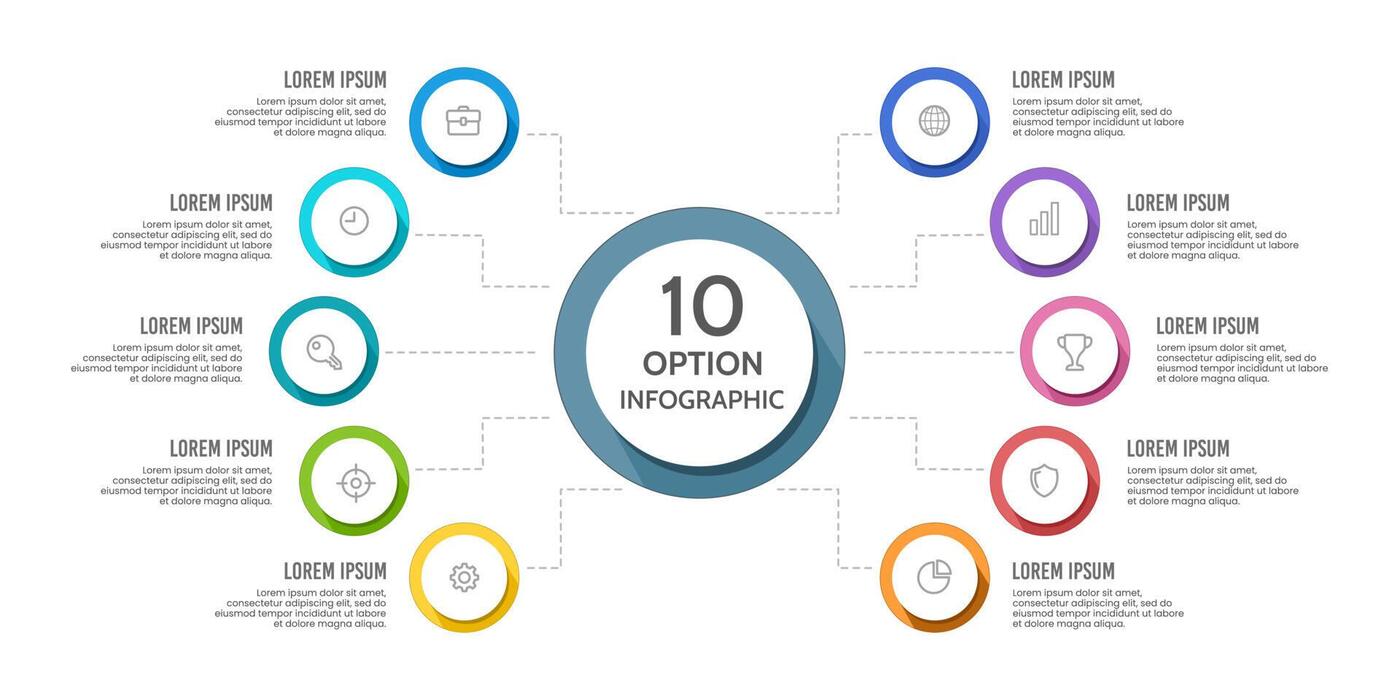 LOREM IPSUM
Lorem ipsum dolor sit amet, consectetur adipiscing elit, sed do eiusmod tempor incididunt ut labore et dolore magna aliqua.

LOREM IPSUM
Lorem ipsum dolor sit amet, consectetur adipiscing elit, sed do eiusmod tempor incididunt ut labore et dolore magna aliqua.

LOREM IPSUM
Lorem ipsum dolor sit amet, consectetur adipiscing elit, sed do eiusmod tempor incididunt ut labore et dolore magna aliqua.

LOREM IPSUM
Lorem ipsum dolor sit amet, consectetur adipiscing elit, sed do eiusmod tempor incididunt ut labore et dolore magna aliqua.

LOREM IPSUM
Lorem ipsum dolor sit amet, consectetur adipiscing elit, sed do eiusmod tempor incididunt ut labore et dolore magna aliqua.

10
OPTION
INFOGRAPHIC

LOREM IPSUM
Lorem ipsum dolor sit amet, consectetur adipiscing elit, sed do eiusmod tempor incididunt ut labore et dolore magna aliqua.

LOREM IPSUM
Lorem ipsum dolor sit amet, consectetur adipiscing elit, sed do eiusmod tempor incididunt ut labore et dolore magna aliqua.

LOREM IPSUM
Lorem ipsum dolor sit amet, consectetur adipiscing elit, sed do eiusmod tempor incididunt ut labore et dolore magna aliqua.

LOREM IPSUM
Lorem ipsum dolor sit amet, consectetur adipiscing elit, sed do eiusmod tempor incididunt ut labore et dolore magna aliqua.

LOREM IPSUM
Lorem ipsum dolor sit amet, consectetur adipiscing elit, sed do eiusmod tempor incididunt ut labore et dolore magna aliqua.