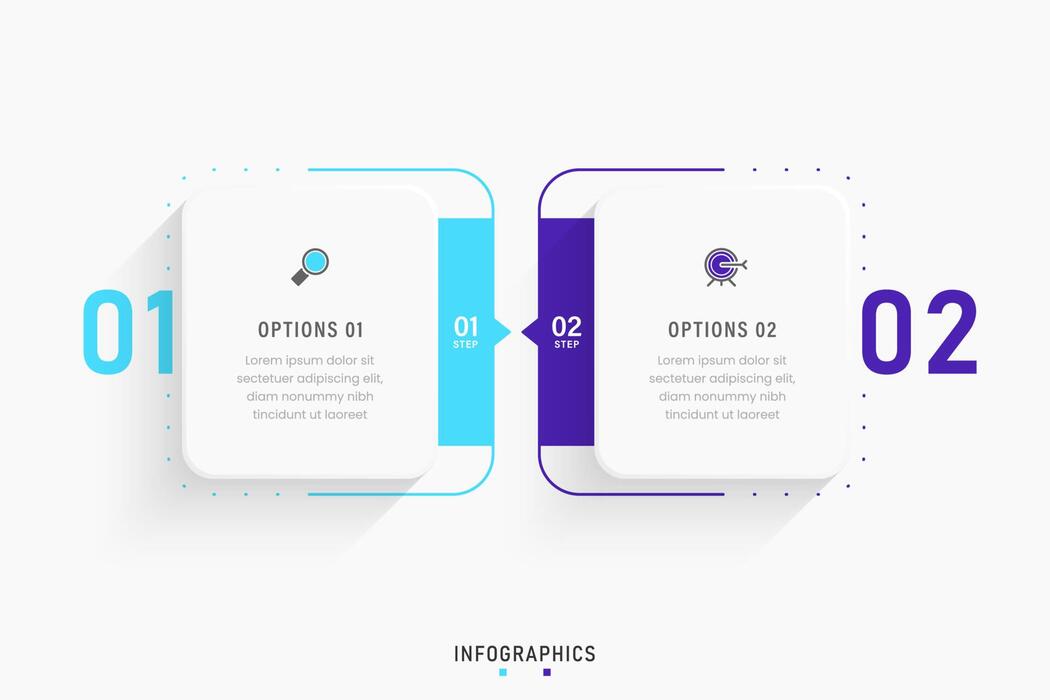 01

OPTIONS 01

Lorem ipsum dolor sit sectetuer adipiscing elit, diam nonummy nibh tincidunt ut laoreet

01
STEP

02
STEP

OPTIONS 02

Lorem ipsum dolor sit sectetuer adipiscing elit, diam nonummy nibh tincidunt ut laoreet

02

INFOGRAPHICS