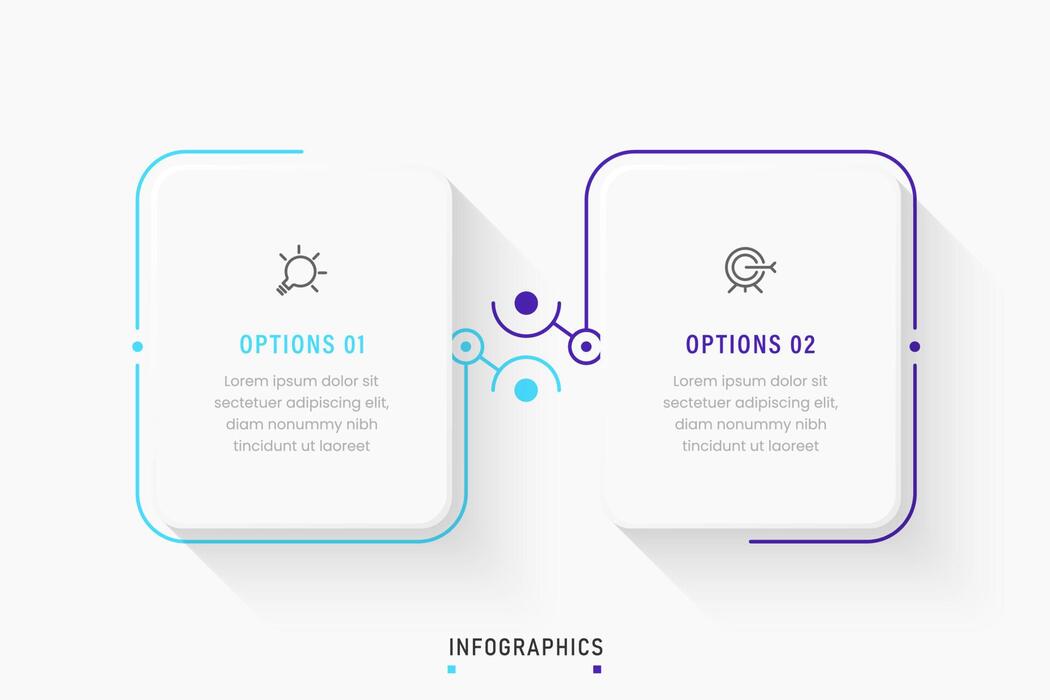 OPTIONS 01

Lorem ipsum dolor sit sectetuer adipiscing elit, diam nonummy nibh tincidunt ut laoreet

OPTIONS 02

Lorem ipsum dolor sit sectetuer adipiscing elit, diam nonummy nibh tincidunt ut laoreet

INFOGRAPHICS