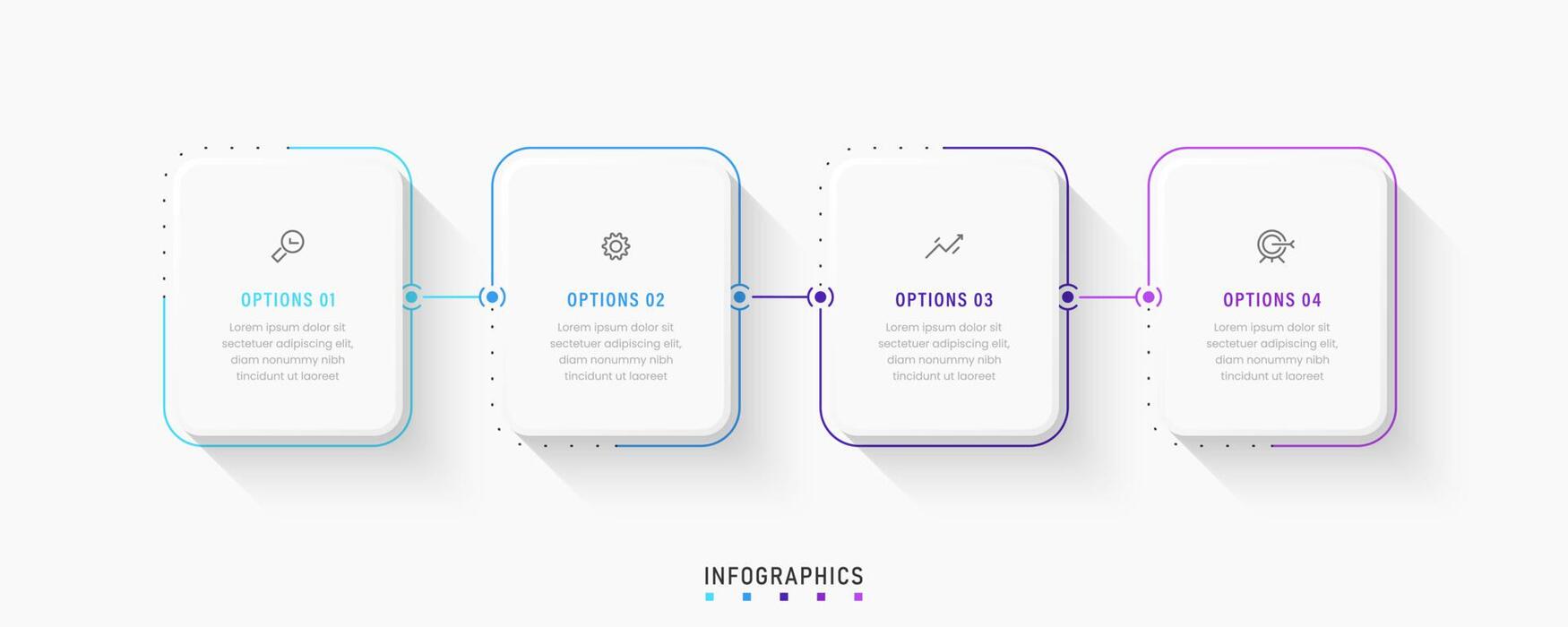 OPTIONS 01

Lorem ipsum dolor sit sectetuer adipiscing elit, diam nonummy nibh tincidunt ut laoreet

OPTIONS 02

Lorem ipsum dolor sit sectetuer adipiscing elit, diam nonummy nibh tincidunt ut laoreet

OPTIONS 03

Lorem ipsum dolor sit sectetuer adipiscing elit, diam nonummy nibh tincidunt ut laoreet

OPTIONS 04

Lorem ipsum dolor sit sectetuer adipiscing elit, diam nonummy nibh tincidunt ut laoreet

INFOGRAPHICS