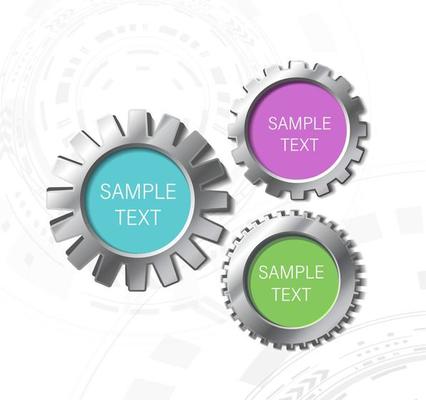 SAMPLE TEXT

SAMPLE TEXT

SAMPLE TEXT