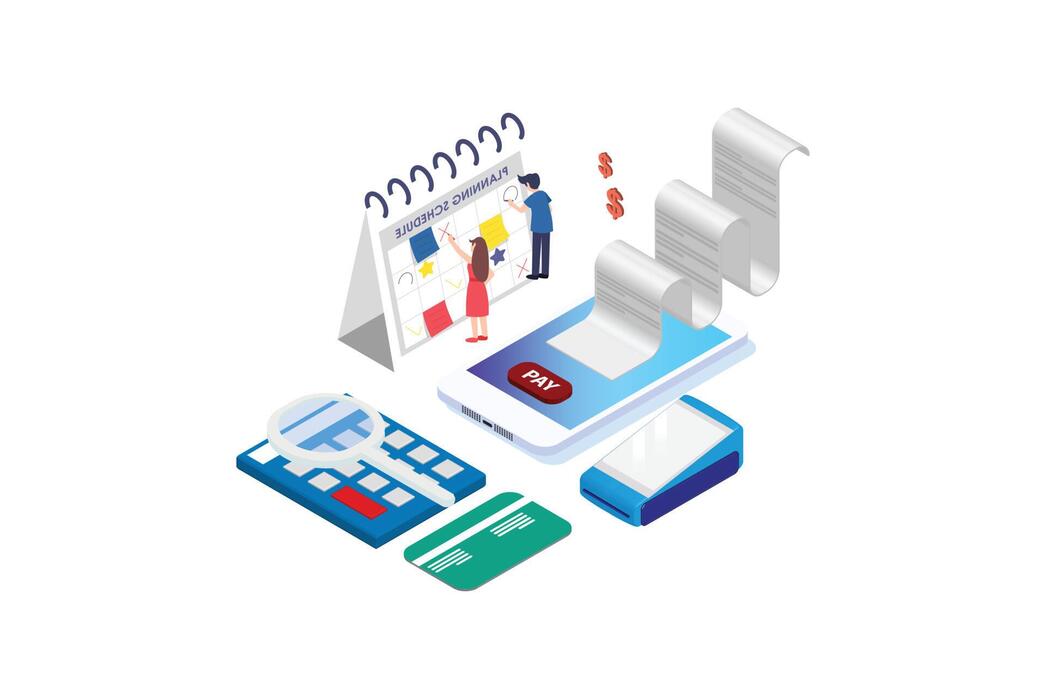 PLANNING SCHEDULE

$

$

PAY