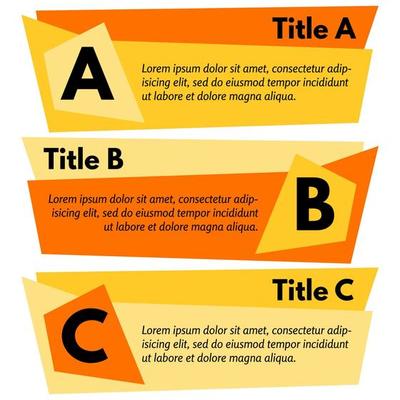 Title A

A

Lorem ipsum dolor sit amet, consectetur adipisicing elit, sed do eiusmod tempor incididunt ut labore et dolore magna aliqua.

Title B

Lorem ipsum dolor sit amet, consectetur adipisicing elit, sed do eiusmod tempor incididunt ut labore et dolore magna aliqua.

B

Title C

C

Lorem ipsum dolor sit amet, consectetur adipisicing elit, sed do eiusmod tempor incididunt ut labore et dolore magna aliqua.